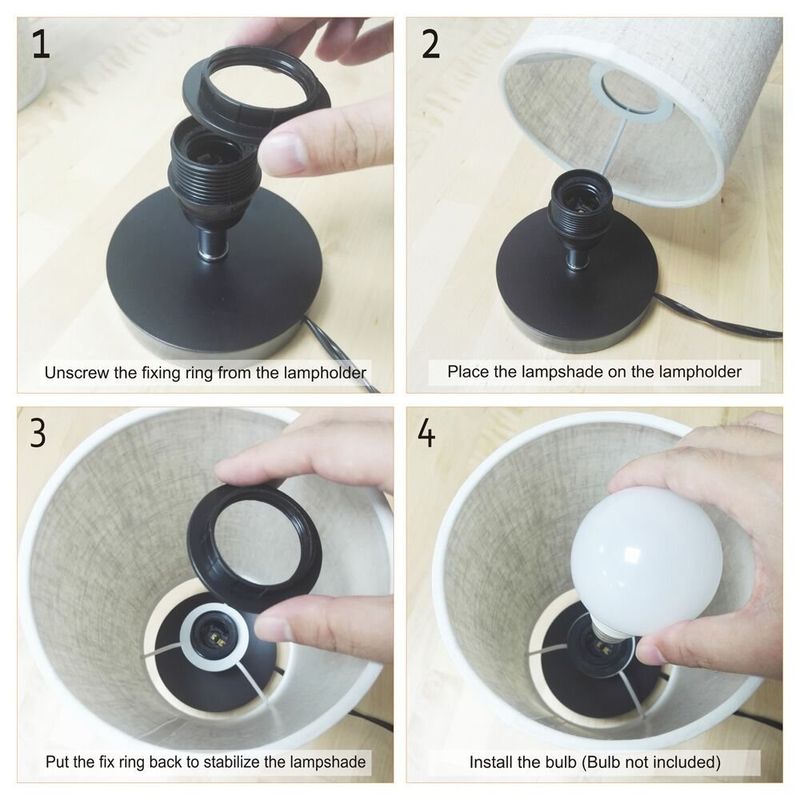 1

Unscrew the fixing ring from the lampholder

2

Place the lampshade on the lampholder

3

Put the fix ring back to stabilize the lampshade

4

Install the bulb (Bulb not included)