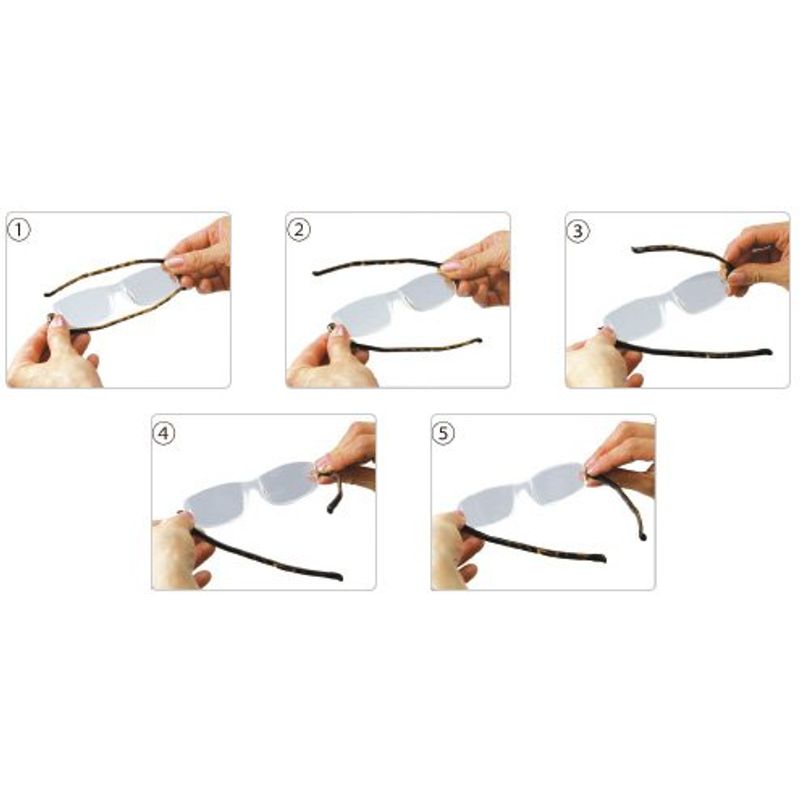 1

2

3

4

5