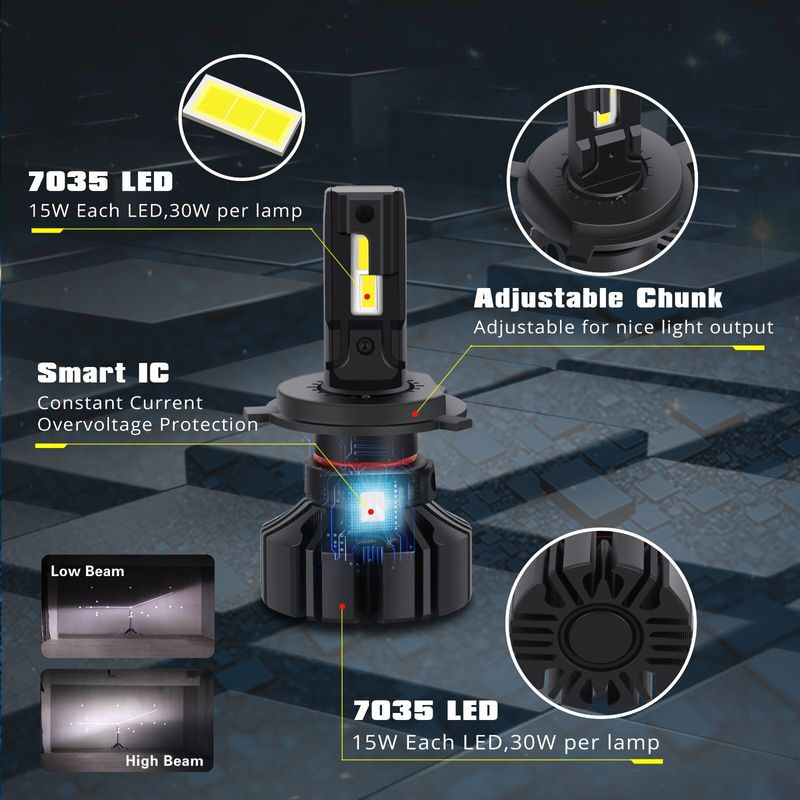 7035 LED
15W Each LED,30W per lamp

Adjustable Chunk
Adjustable for nice light output

Smart IC
Constant Current
Overvoltage Protection

Low Beam

High Beam

7035 LED
15W Each LED,30W per lamp