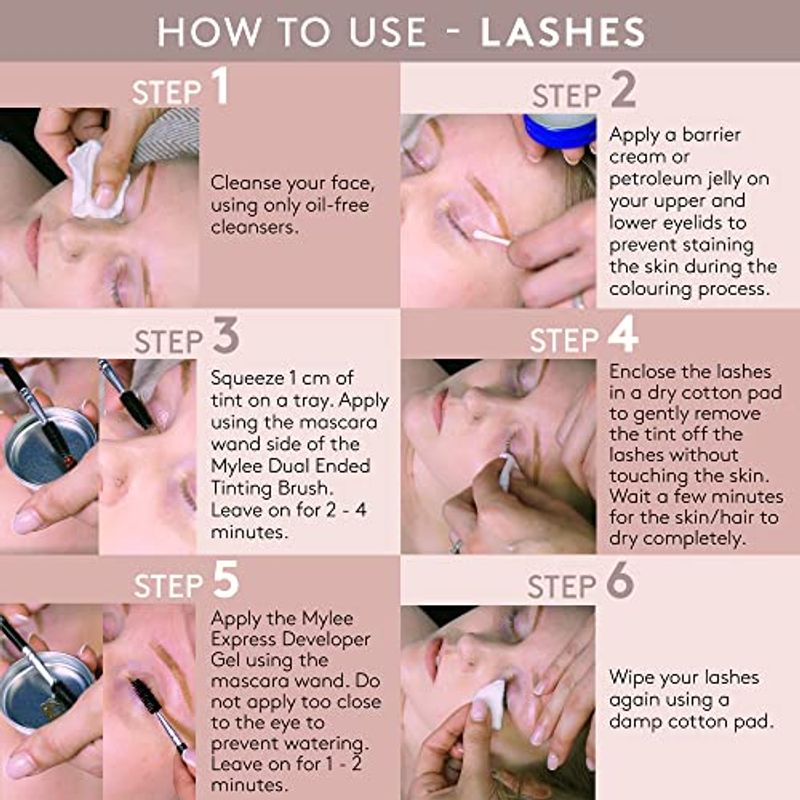 HOW TO USE - LASHES

STEP 1

Cleanse your face, using only oil-free cleansers.

STEP 2

Apply a barrier cream or petroleum jelly on your upper and lower eyelids to prevent staining the skin during the colouring process.

STEP 3

Squeeze 1 cm of tint on a tray. Apply using the mascara wand side of the Mylee Dual Ended Tinting Brush. Leave on for 2 - 4 minutes.

STEP 4

Enclose the lashes in a dry cotton pad to gently remove the tint off the lashes without touching the skin. Wait a few minutes for the skin/hair to dry completely.

STEP 5

Apply the Mylee Express Developer Gel using the mascara wand. Do not apply too close to the eye to prevent watering. Leave on for 1 - 2 minutes.

STEP 6

Wipe your lashes again using a damp cotton pad.