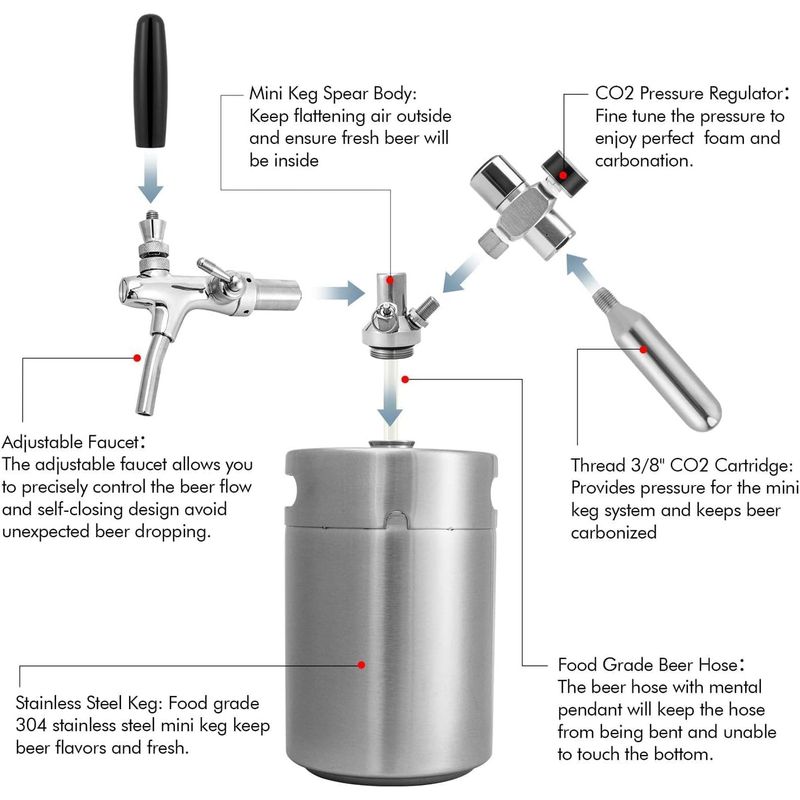 Mini Keg Spear Body: Keep flattening air outside and ensure fresh beer will be inside

CO2 Pressure Regulator: Fine tune the pressure to enjoy perfect foam and carbonation.

Adjustable Faucet: The adjustable faucet allows you to precisely control the beer flow and self-closing design avoid unexpected beer dropping.

Thread 3/8" CO2 Cartridge: Provides pressure for the mini keg system and keeps beer carbonized

Stainless Steel Keg: Food grade 304 stainless steel mini keg keep beer flavors and fresh.

Food Grade Beer Hose: The beer hose with mental pendant will keep the hose from being bent and unable to touch the bottom.