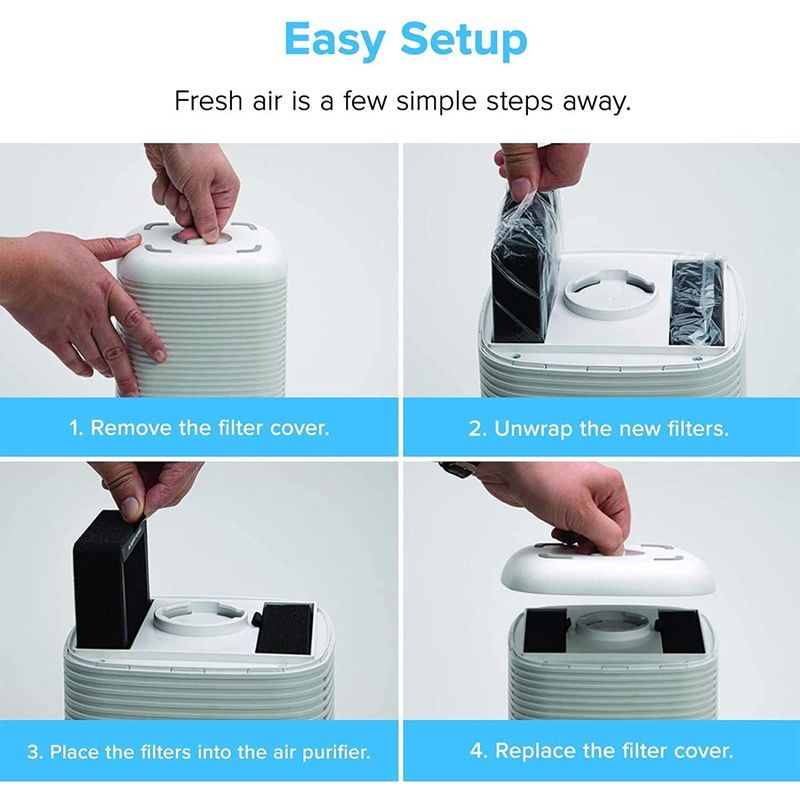 Easy Setup

Fresh air is a few simple steps away.

1. Remove the filter cover.

2. Unwrap the new filters.

3. Place the filters into the air purifier.

4. Replace the filter cover.