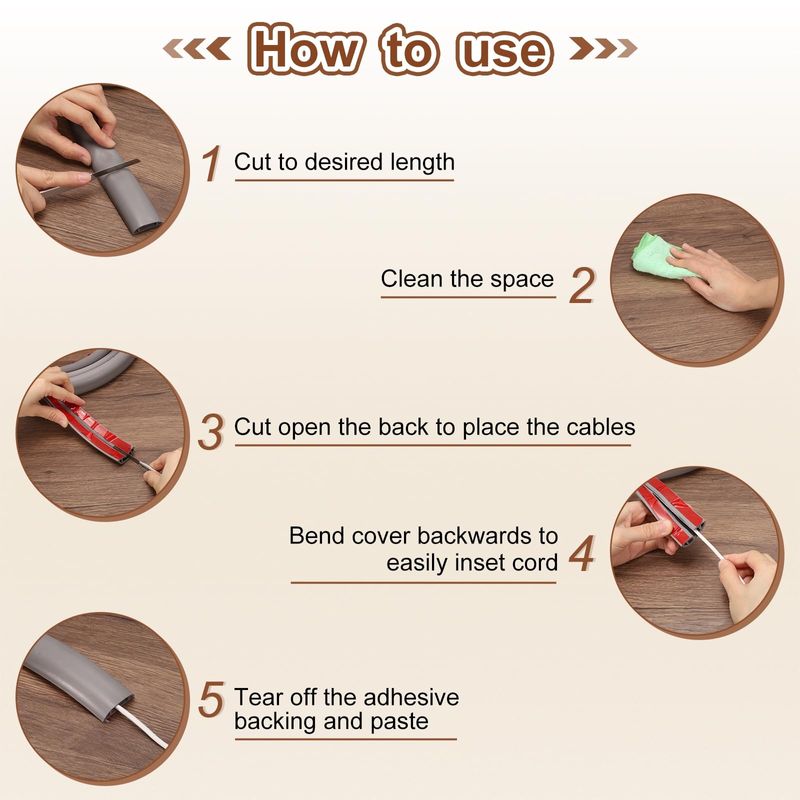 How to use

1 Cut to desired length

Clean the space 2

3 Cut open the back to place the cables

Bend cover backwards to easily inset cord 4

5 Tear off the adhesive backing and paste