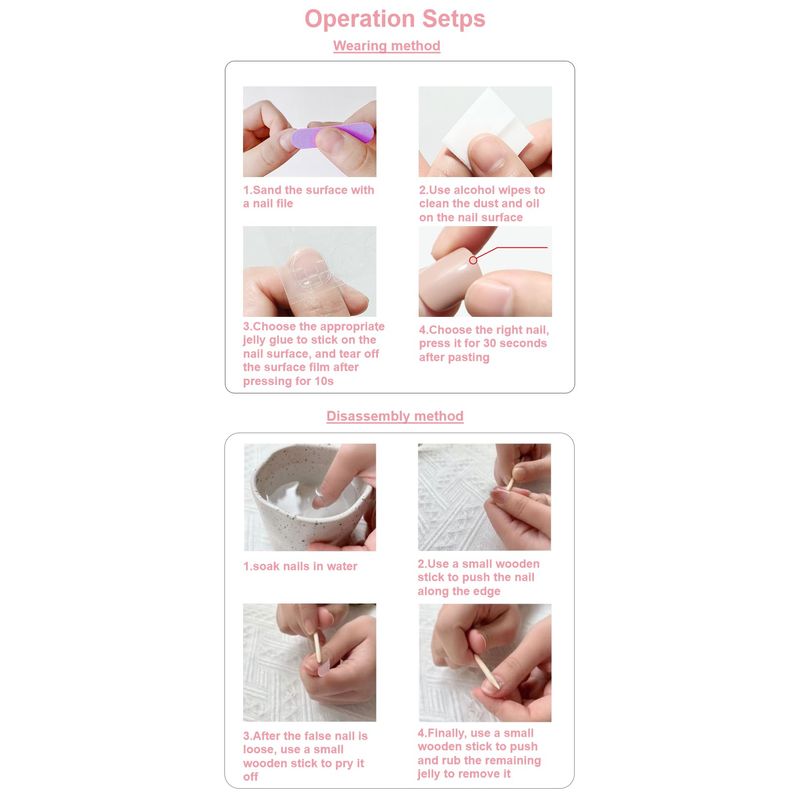 Operation Setps

Wearing method

1.Sand the surface with a nail file

2.Use alcohol wipes to clean the dust and oil on the nail surface

3.Choose the appropriate jelly glue to stick on the nail surface, and tear off the surface film after pressing for 10s

4.Choose the right nail, press it for 30 seconds after pasting

Disassembly method

1.soak nails in water

2.Use a small wooden stick to push the nail along the edge

3.After the false nail is loose, use a small wooden stick to pry it off

4.Finally, use a small wooden stick to push and rub the remaining jelly to remove it