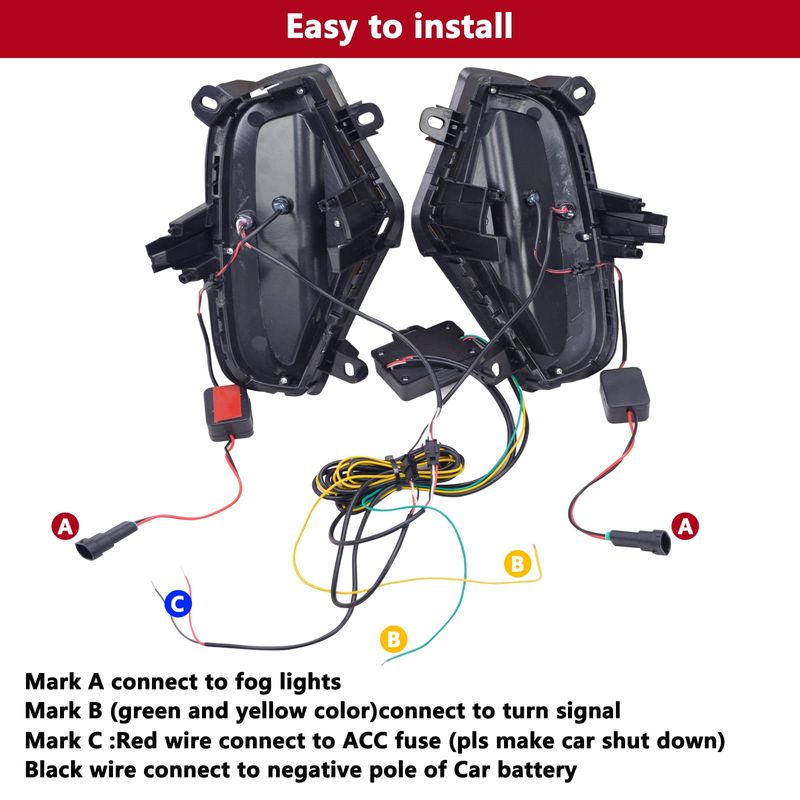 Easy to install

A

A

B

C

B

Mark A connect to fog lights
Mark B (green and yellow color)connect to turn signal
Mark C :Red wire connect to ACC fuse (pls make car shut down)
Black wire connect to negative pole of Car battery