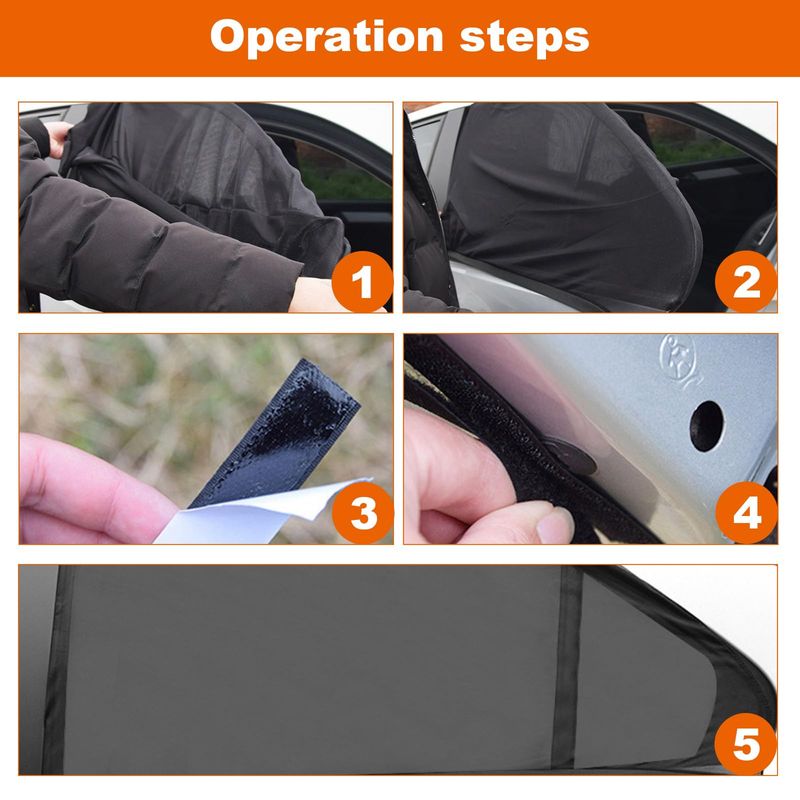 Operation steps

1

2

3

4

5