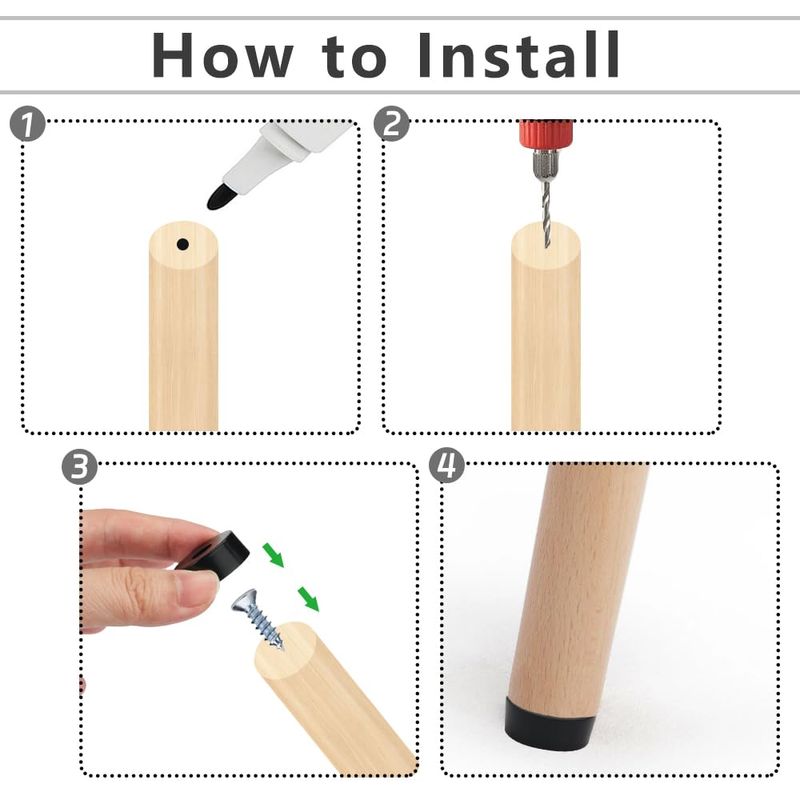 How to Install

1

2

3

4