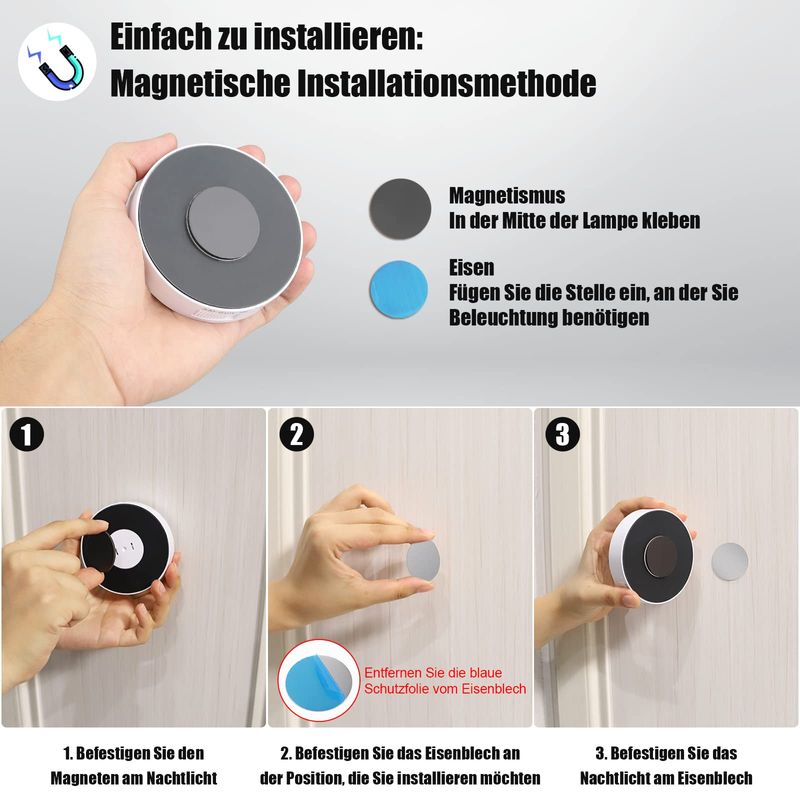 Einfach zu installieren:
Magnetische Installationsmethode

Magnetismus
In der Mitte der Lampe kleben

Eisen
Fügen Sie die Stelle ein, an der Sie Beleuchtung benötigen

1

2

3

Entfernen Sie die blaue Schutzfolie vom Eisenblech

1. Befestigen Sie den Magneten am Nachtlicht

2. Befestigen Sie das Eisenblech an der Position, die Sie installieren möchten

3. Befestigen Sie das Nachtlicht am Eisenblech