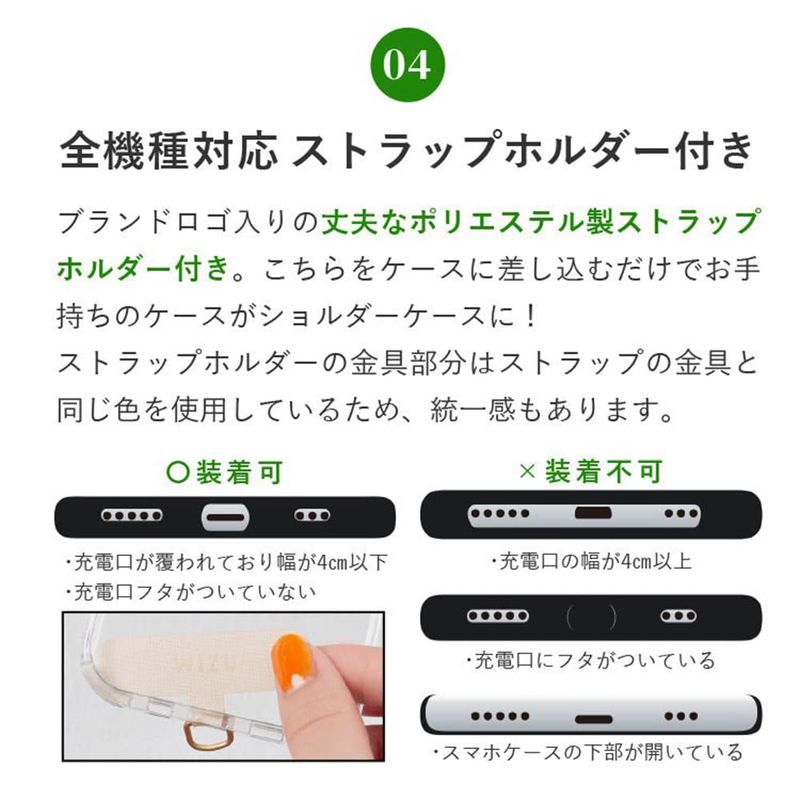 04

全機種対応 ストラップホルダー付き

ブランドロゴ入りの丈夫なポリエステル製ストラップホルダー付き。こちらをケースに差し込むだけでお手持ちのケースがショルダーケースに！
ストラップホルダーの金具部分はストラップの金具と同じ色を使用しているため、統一感もあります。

○装着可

・充電口が覆われており幅が4cm以下
・充電口フタがついていない

WIZU

×装着不可

・充電口の幅が4cm以上

・充電口にフタがついている

・スマホケースの下部が開いている