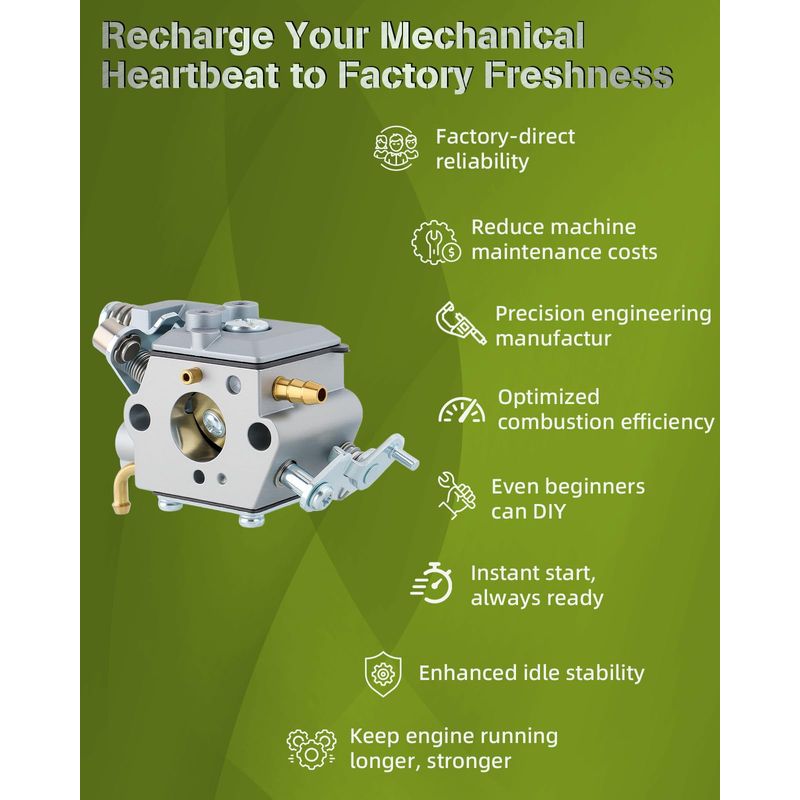 Recharge Your Mechanical Heartbeat to Factory Freshness

Factory-direct reliability

Reduce machine maintenance costs

Precision engineering manufactur

Optimized combustion efficiency

Even beginners can DIY

Instant start, always ready

Enhanced idle stability

Keep engine running longer, stronger