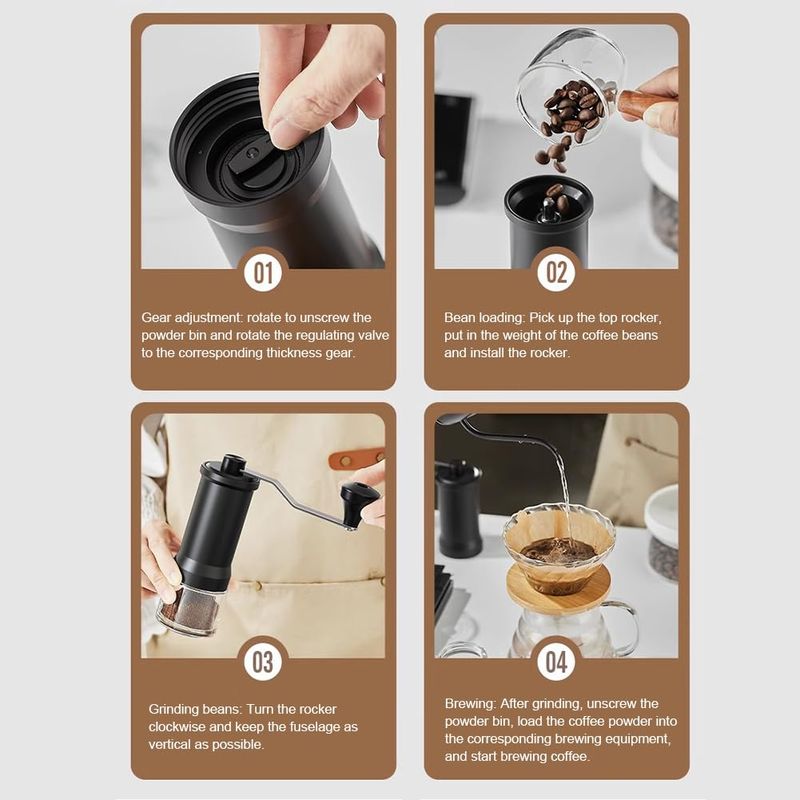 01

Gear adjustment: rotate to unscrew the powder bin and rotate the regulating valve to the corresponding thickness gear.

02

Bean loading: Pick up the top rocker, put in the weight of the coffee beans and install the rocker.

03

Grinding beans: Turn the rocker clockwise and keep the fuselage as vertical as possible.

04

Brewing: After grinding, unscrew the powder bin, load the coffee powder into the corresponding brewing equipment, and start brewing coffee.