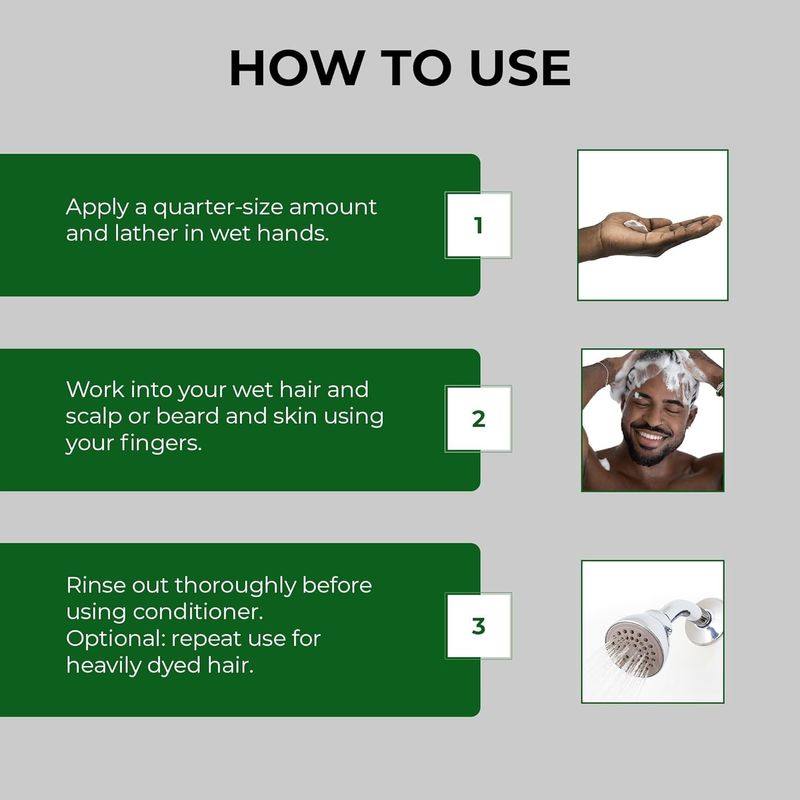 HOW TO USE

Apply a quarter-size amount and lather in wet hands.

1

Work into your wet hair and scalp or beard and skin using your fingers.

2

Rinse out thoroughly before using conditioner.
Optional: repeat use for heavily dyed hair.

3