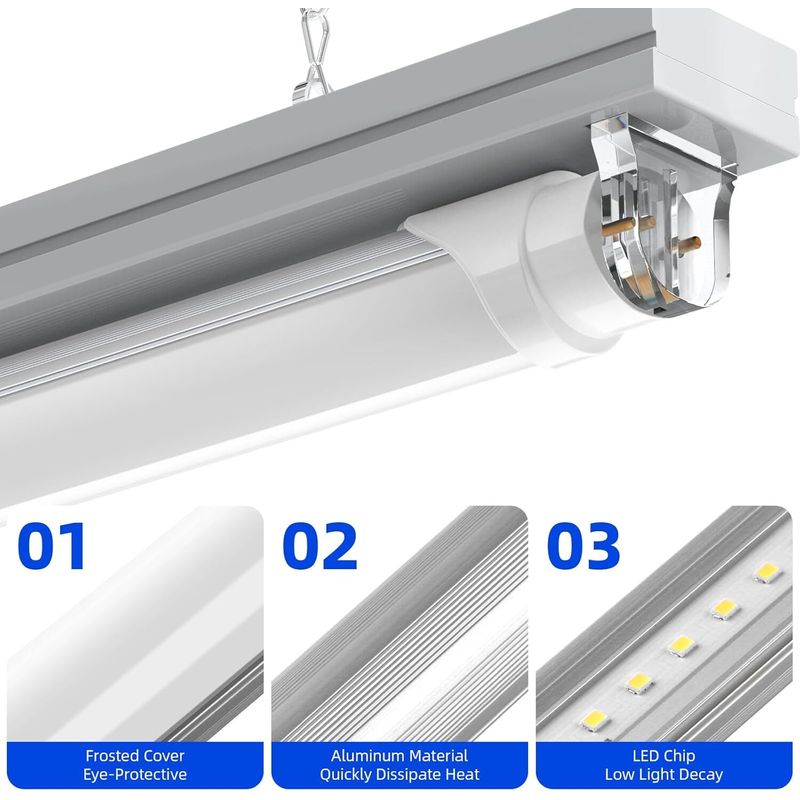 01

Frosted Cover
Eye-Protective

02

Aluminum Material
Quickly Dissipate Heat

03

LED Chip
Low Light Decay