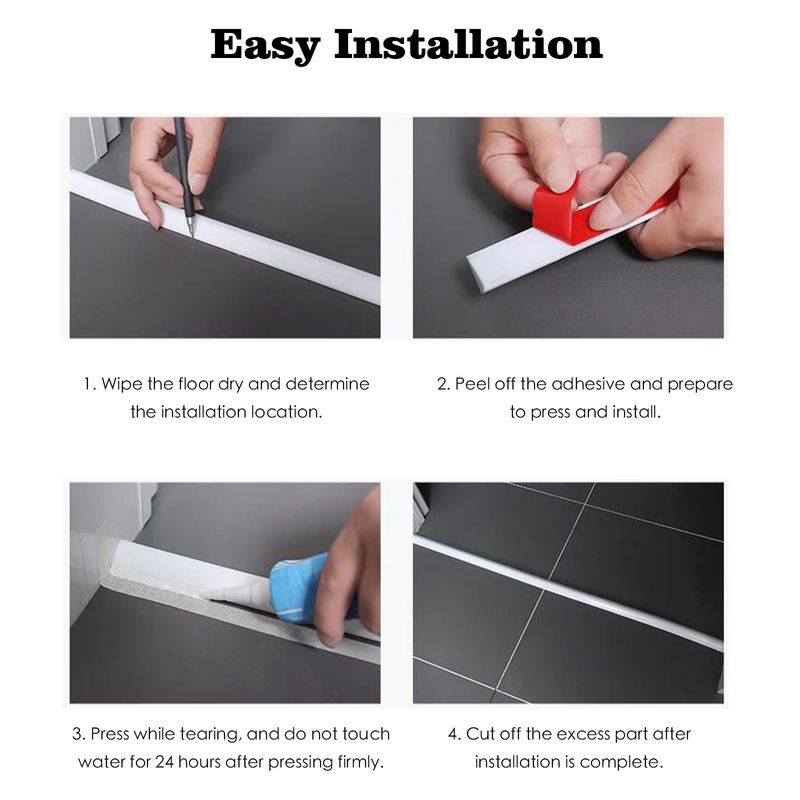 Easy Installation

1. Wipe the floor dry and determine the installation location.

2. Peel off the adhesive and prepare to press and install.

3. Press while tearing, and do not touch water for 24 hours after pressing firmly.

4. Cut off the excess part after installation is complete.