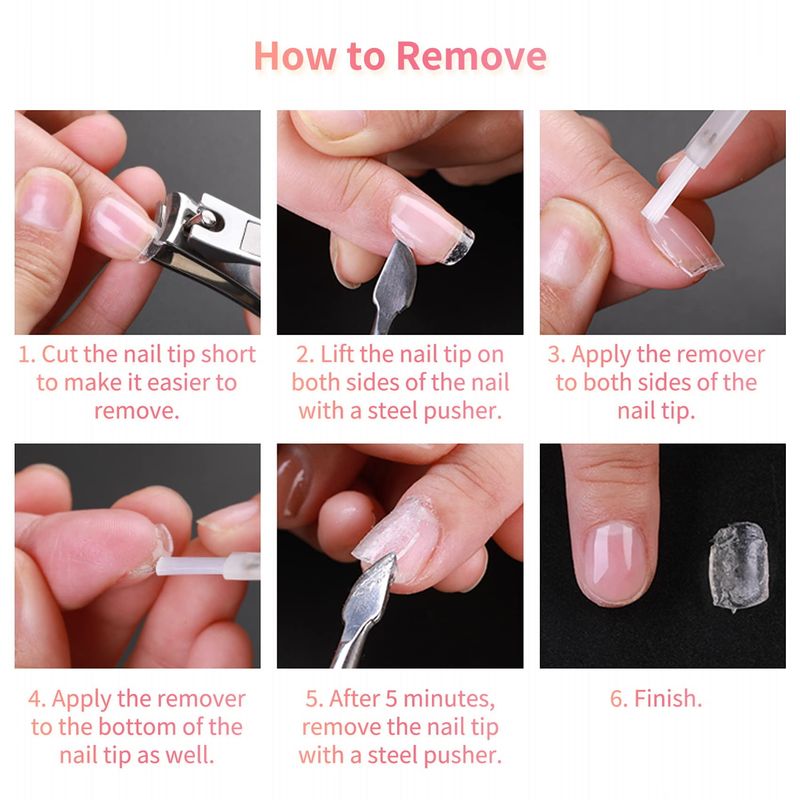 How to Remove

1. Cut the nail tip short to make it easier to remove.

2. Lift the nail tip on both sides of the nail with a steel pusher.

3. Apply the remover to both sides of the nail tip.

4. Apply the remover to the bottom of the nail tip as well.

5. After 5 minutes, remove the nail tip with a steel pusher.

6. Finish.