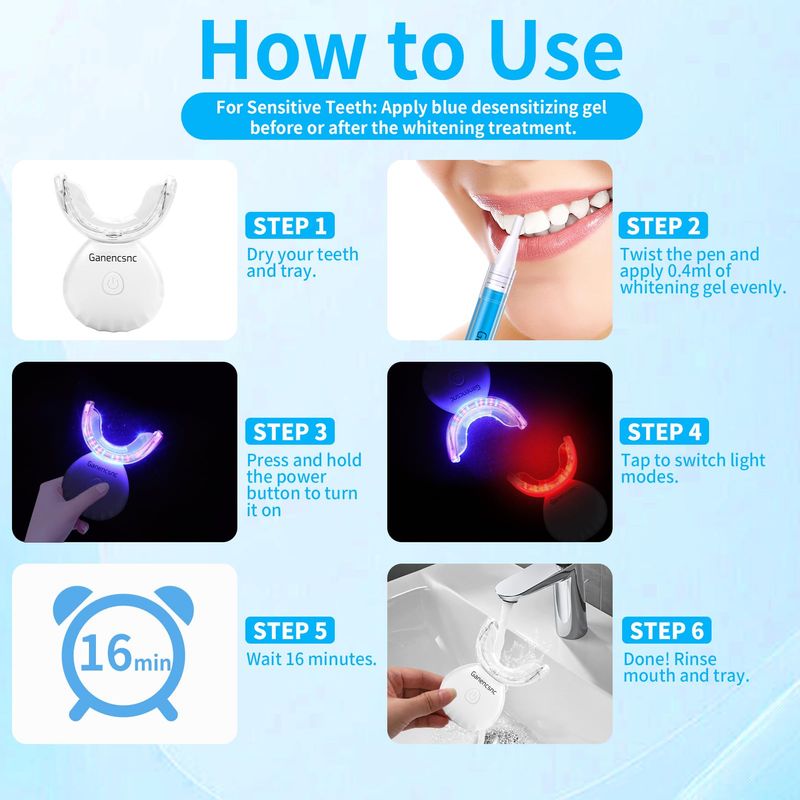 How to Use

For Sensitive Teeth: Apply blue desensitizing gel before or after the whitening treatment.

Ganencsnc

STEP 1
Dry your teeth and tray.

STEP 2
Twist the pen and apply 0.4ml of whitening gel evenly.

Ganencsnc

STEP 3
Press and hold the power button to turn it on

Ganencsnc

STEP 4
Tap to switch light modes.

16min

STEP 5
Wait 16 minutes.

Ganencsnc

STEP 6
Done! Rinse mouth and tray.