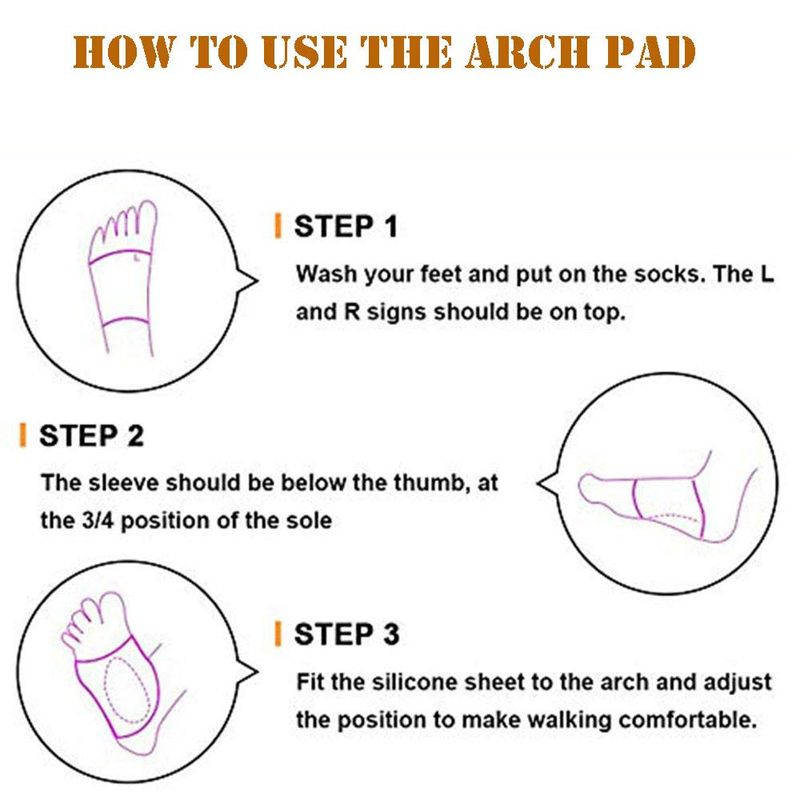 HOW TO USE THE ARCH PAD

L

STEP 1

Wash your feet and put on the socks. The L and R signs should be on top.

STEP 2

The sleeve should be below the thumb, at the 3/4 position of the sole

STEP 3

Fit the silicone sheet to the arch and adjust the position to make walking comfortable.