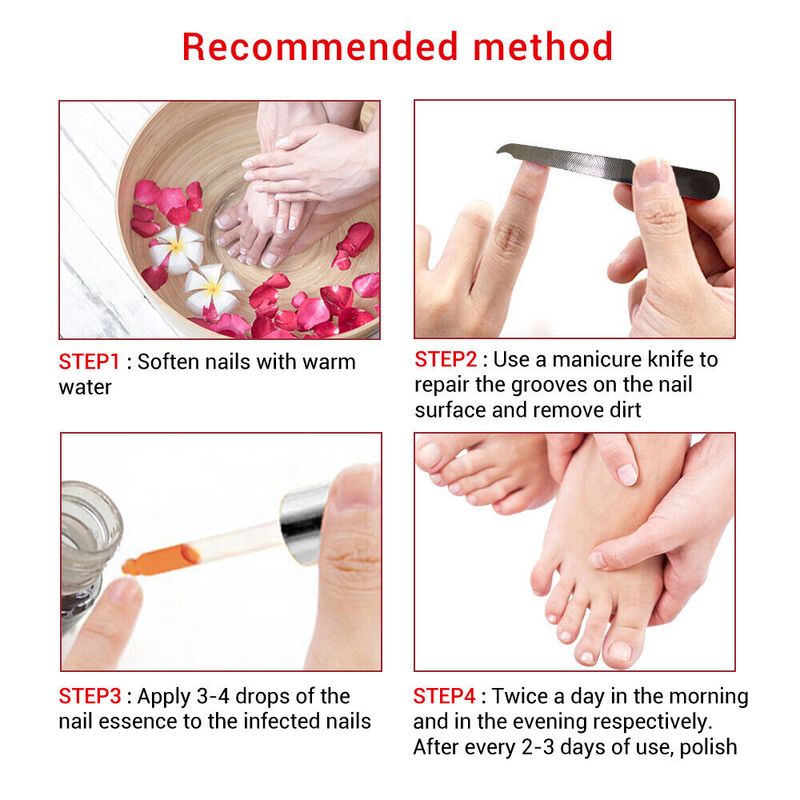 Recommended method

STEP1 : Soften nails with warm water

STEP2 : Use a manicure knife to repair the grooves on the nail surface and remove dirt

STEP3 : Apply 3-4 drops of the nail essence to the infected nails

STEP4 : Twice a day in the morning and in the evening respectively. After every 2-3 days of use, polish