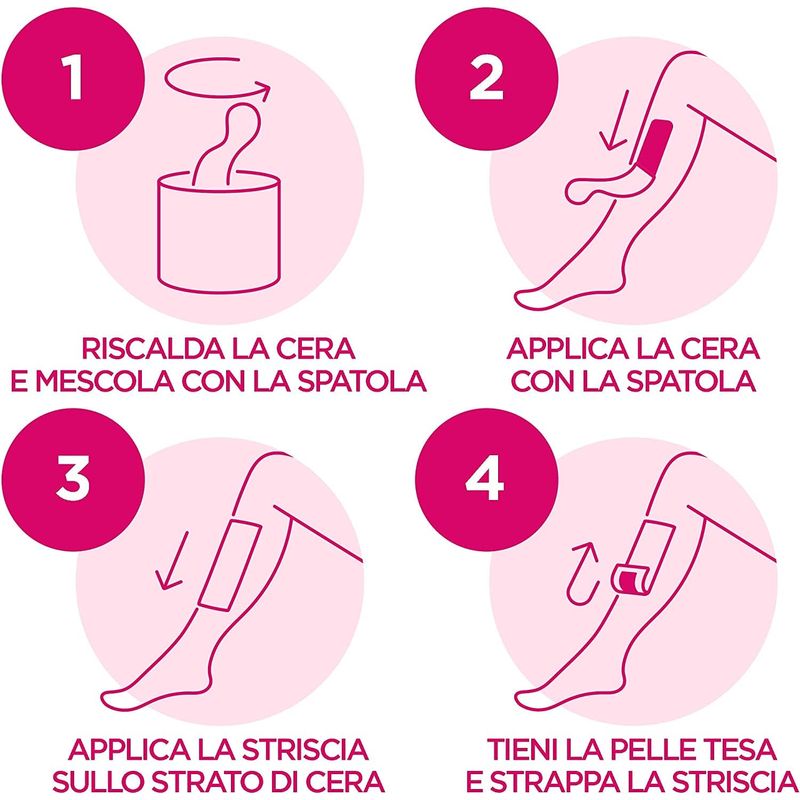 1

RISCALDA LA CERA
E MESCOLA CON LA SPATOLA

2

APPLICA LA CERA
CON LA SPATOLA

3

APPLICA LA STRISCIA
SULLO STRATO DI CERA

4

TIENI LA PELLE TESA
E STRAPPA LA STRISCIA