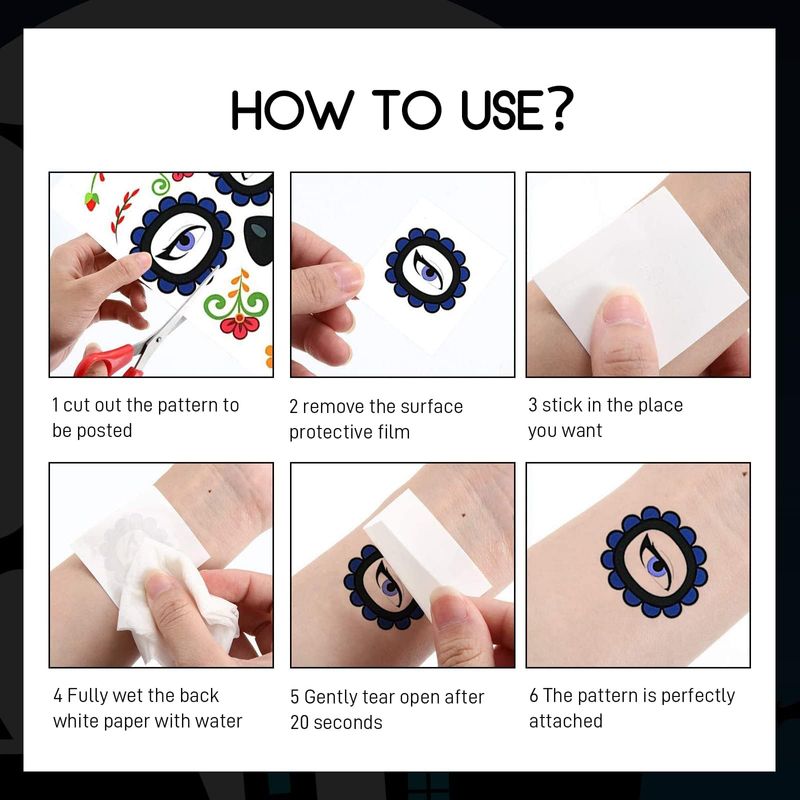 HOW TO USE?

1 cut out the pattern to be posted

2 remove the surface protective film

3 stick in the place you want

4 Fully wet the back white paper with water

5 Gently tear open after 20 seconds

6 The pattern is perfectly attached