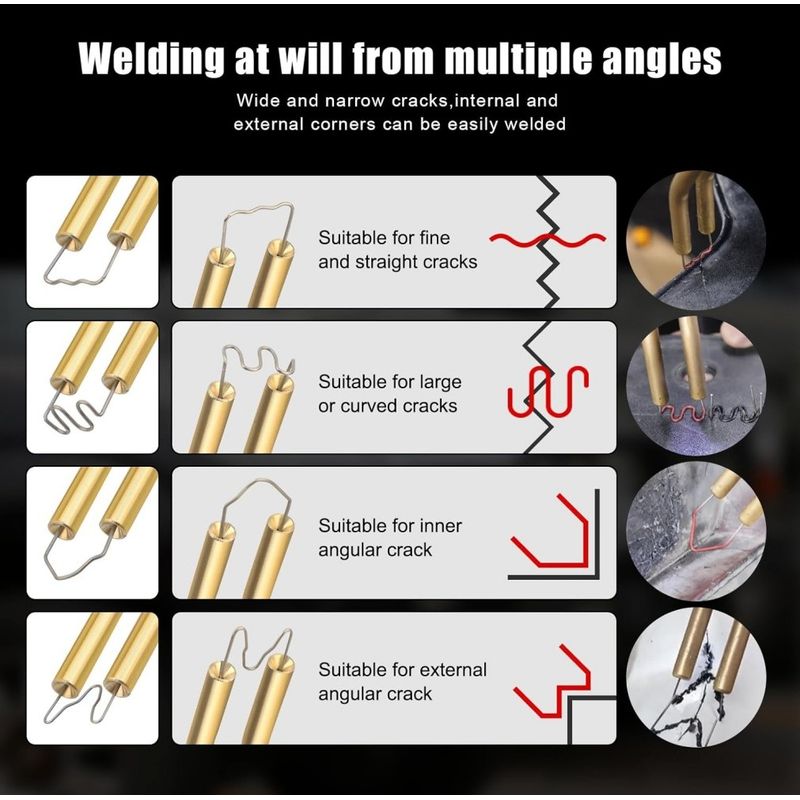 Welding at will from multiple angles

Wide and narrow cracks,internal and external corners can be easily welded

Suitable for fine and straight cracks

Suitable for large or curved cracks

Suitable for inner angular crack

Suitable for external angular crack