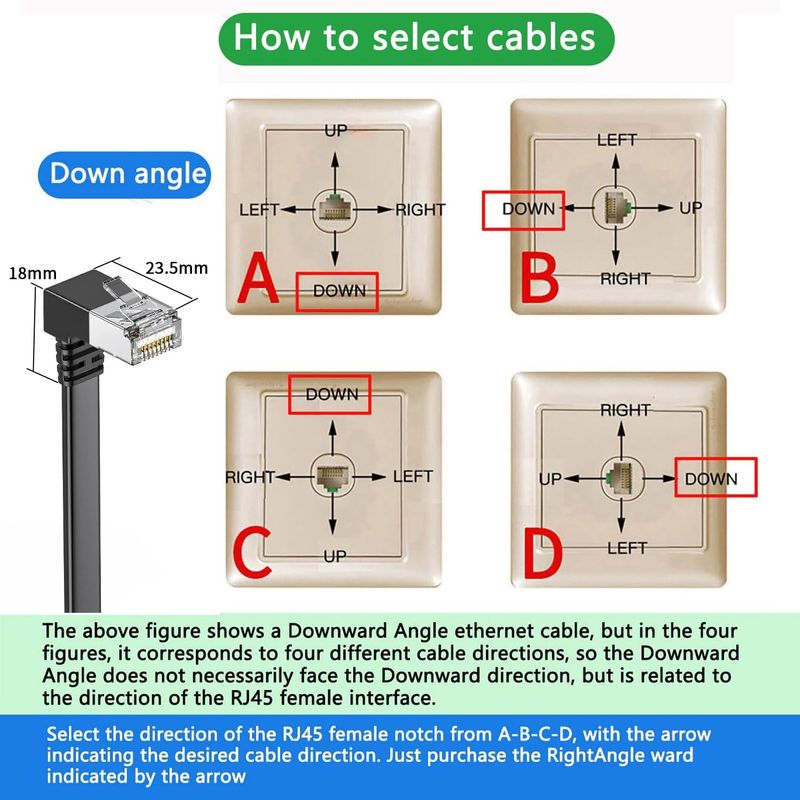 How to select cables

Down angle

18mm

23.5mm

UP

LEFT

RIGHT

DOWN

A

LEFT

DOWN

UP

RIGHT

B

DOWN

RIGHT

LEFT

UP

C

RIGHT

UP

DOWN

LEFT

D

The above figure shows a Downward Angle ethernet cable, but in the four figures, it corresponds to four different cable directions, so the Downward Angle does not necessarily face the Downward direction, but is related to the direction of the RJ45 female interface.

Select the direction of the RJ45 female notch from A-B-C-D, with the arrow indicating the desired cable direction. Just purchase the RightAngle ward indicated by the arrow