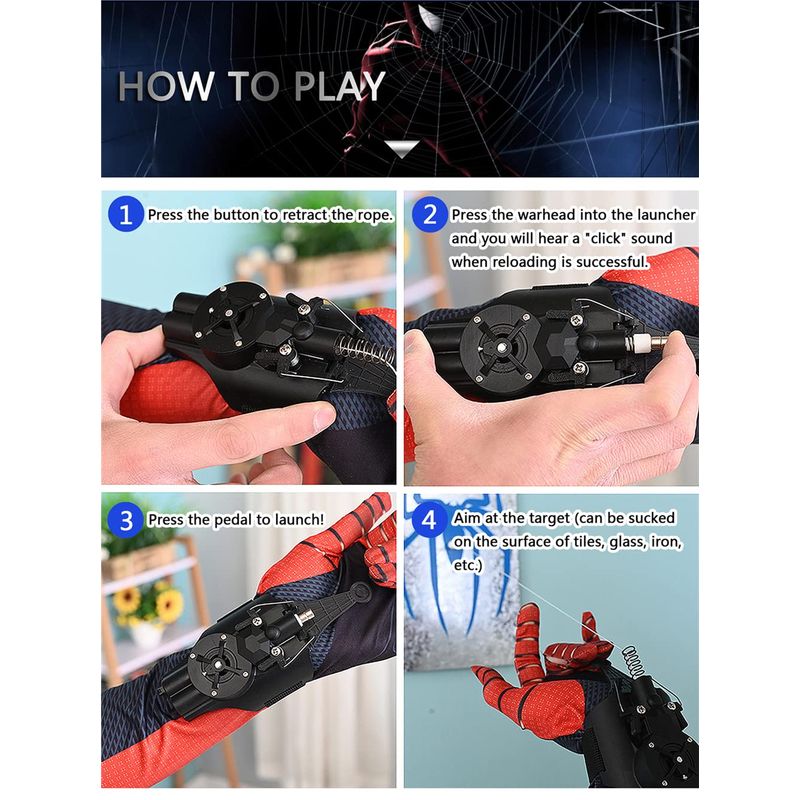 HOW TO PLAY

1 Press the button to retract the rope.

2 Press the warhead into the launcher and you will hear a "click" sound when reloading is successful.

3 Press the pedal to launch!

4 Aim at the target (can be sucked on the surface of tiles, glass, iron, etc.)