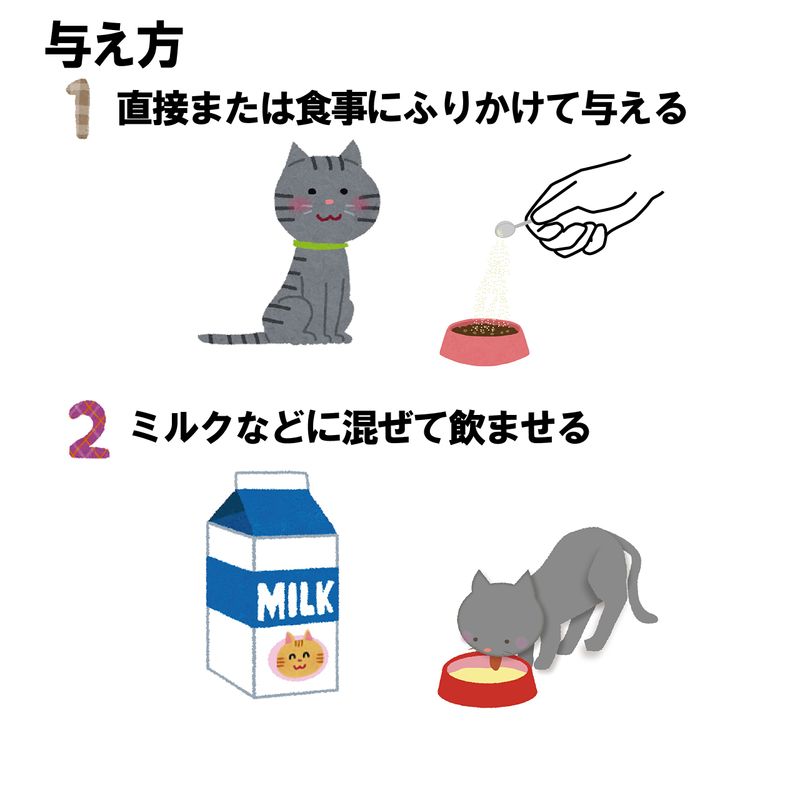 与え方

1 直接または食事にふりかけて与える

2 ミルクなどに混ぜて飲ませる

MILK