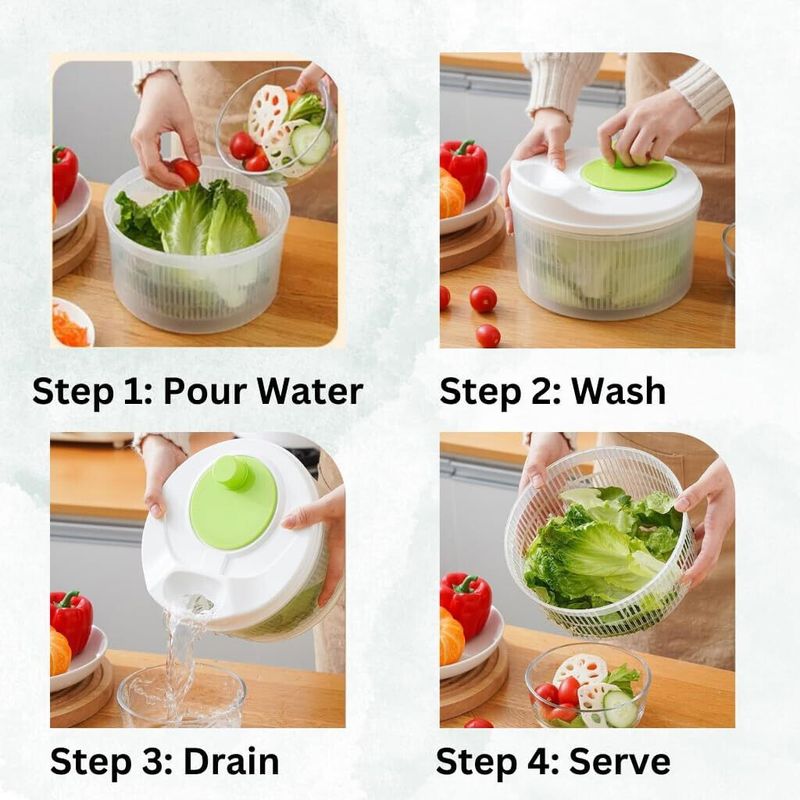 Step 1: Pour Water

Step 2: Wash

Step 3: Drain

Step 4: Serve