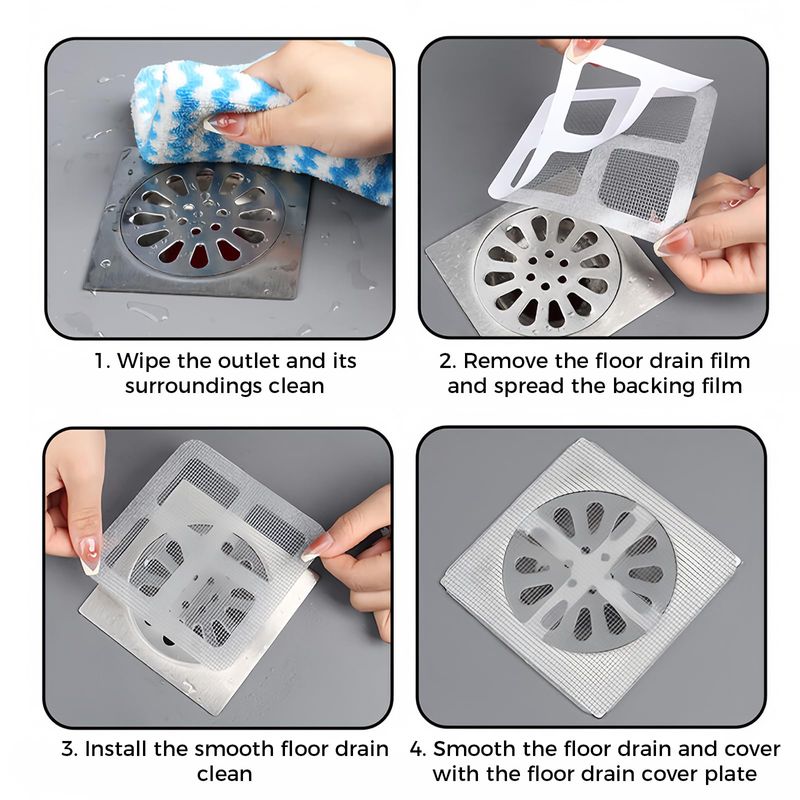 1. Wipe the outlet and its surroundings clean

2. Remove the floor drain film and spread the backing film

3. Install the smooth floor drain clean

4. Smooth the floor drain and cover with the floor drain cover plate