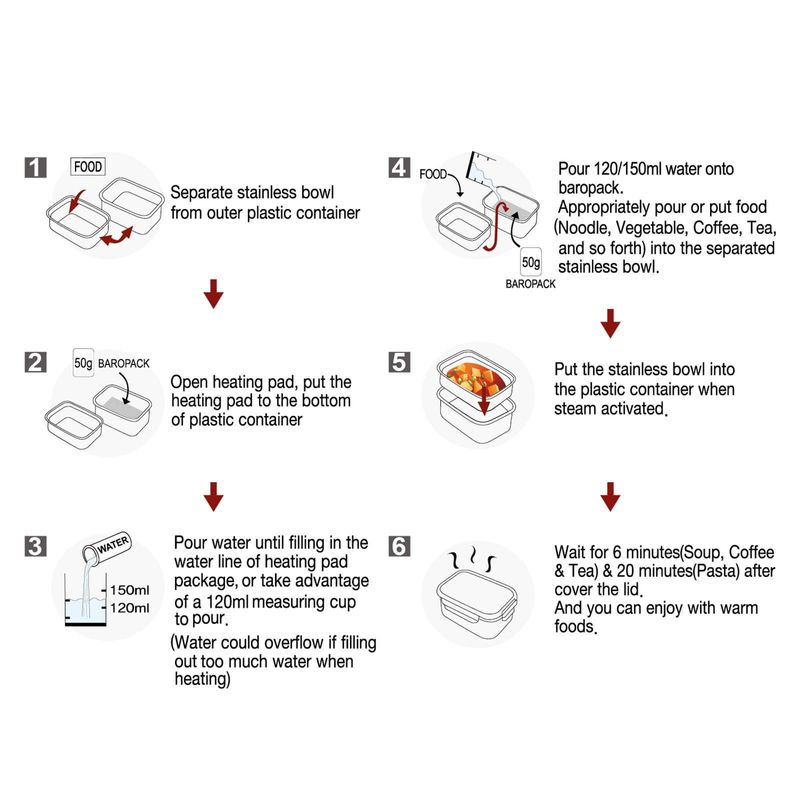 1

FOOD

Separate stainless bowl from outer plastic container

2

50g BAROPACK

Open heating pad, put the heating pad to the bottom of plastic container

3

WATER

150ml

120ml

Pour water until filling in the water line of heating pad package, or take advantage of a 120ml measuring cup to pour.

(Water could overflow if filling out too much water when heating)

4

FOOD

50g

BAROPACK

Pour 120/150ml water onto baropack.

Appropriately pour or put food (Noodle, Vegetable, Coffee, Tea, and so forth) into the separated stainless bowl.

5

Put the stainless bowl into the plastic container when steam activated.

6

Wait for 6 minutes(Soup, Coffee & Tea) & 20 minutes(Pasta) after cover the lid.

And you can enjoy with warm foods.