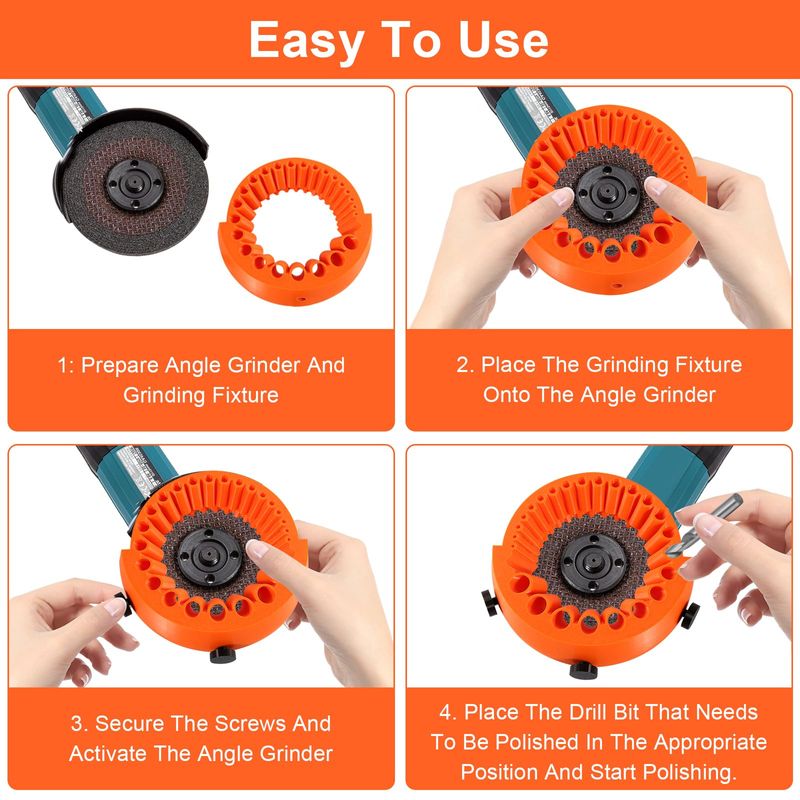 Easy To Use

1: Prepare Angle Grinder And Grinding Fixture

2. Place The Grinding Fixture Onto The Angle Grinder

3. Secure The Screws And Activate The Angle Grinder

4. Place The Drill Bit That Needs To Be Polished In The Appropriate Position And Start Polishing.