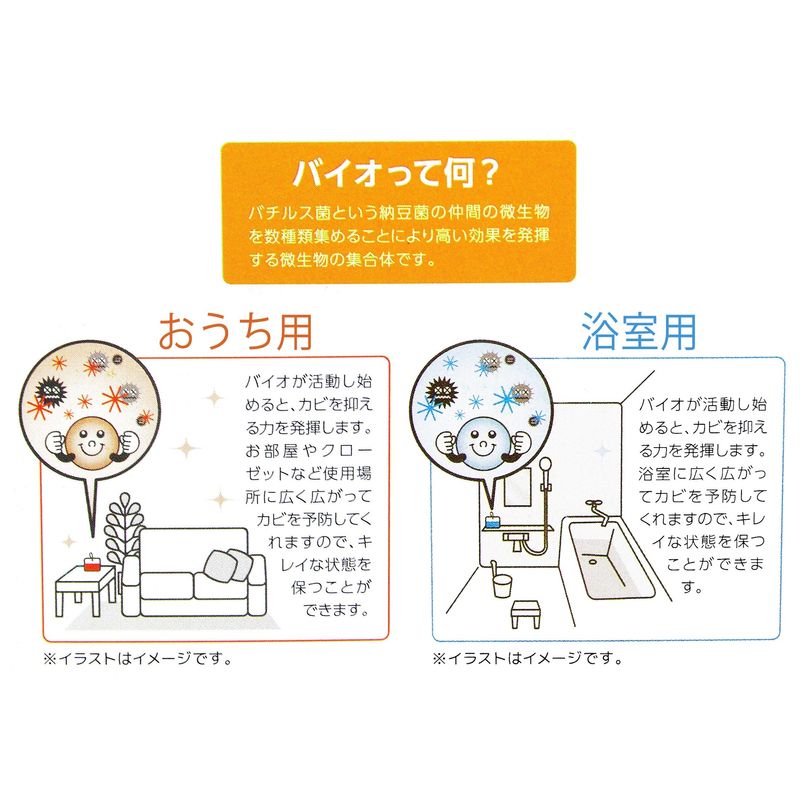 バイオって何？

バチルス菌という納豆菌の仲間の微生物を数種類集めることにより高い効果を発揮する微生物の集合体です。

おうち用

バイオが活動し始めると、カビを抑える力を発揮します。お部屋やクローゼットなど使用場所に広く広がってカビを予防してくれますので、キレイな状態を保つことができます。

※イラストはイメージです。

浴室用

バイオが活動し始めると、カビを抑える力を発揮します。浴室に広く広がってカビを予防してくれますので、キレイな状態を保つことができます。

※イラストはイメージです。