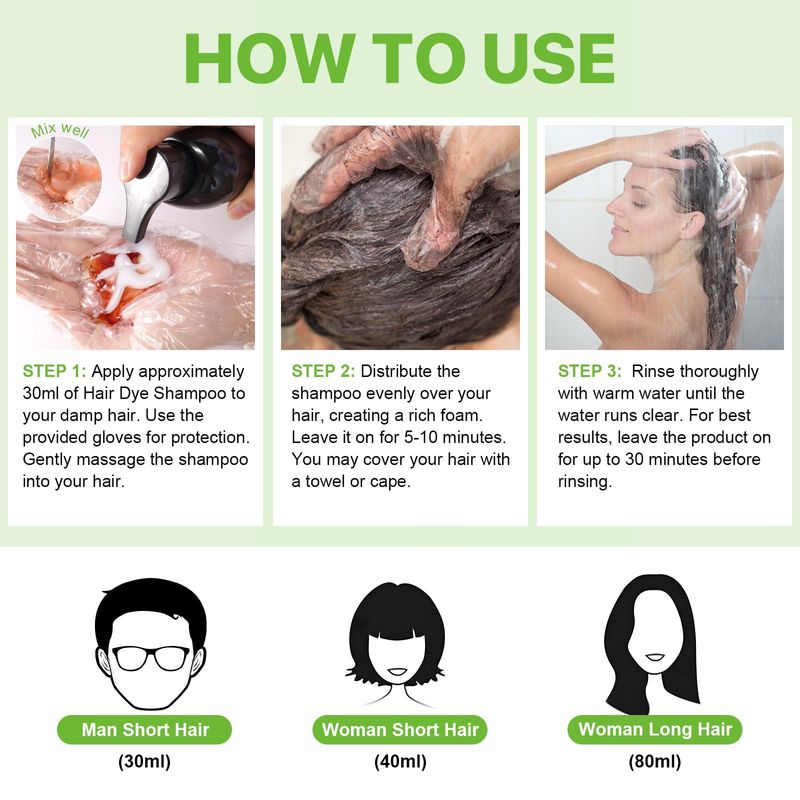 HOW TO USE

Mix well

STEP 1: Apply approximately 30ml of Hair Dye Shampoo to your damp hair. Use the provided gloves for protection. Gently massage the shampoo into your hair.

STEP 2: Distribute the shampoo evenly over your hair, creating a rich foam. Leave it on for 5-10 minutes. You may cover your hair with a towel or cape.

STEP 3: Rinse thoroughly with warm water until the water runs clear. For best results, leave the product on for up to 30 minutes before rinsing.

Man Short Hair
(30ml)

Woman Short Hair
(40ml)

Woman Long Hair
(80ml)