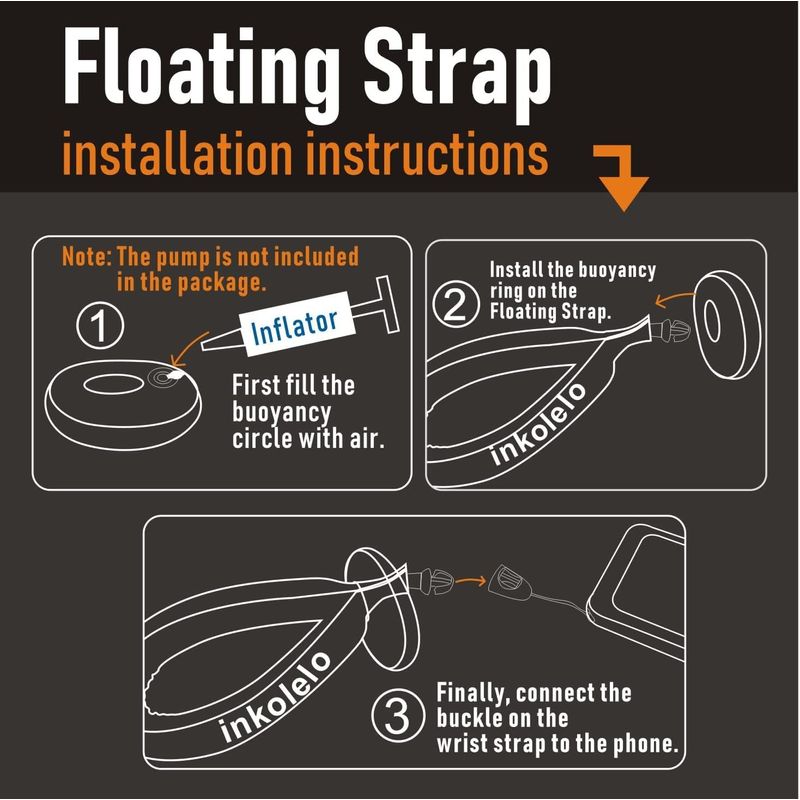 Floating Strap
installation instructions

Note: The pump is not included in the package.

1

Inflator

First fill the buoyancy circle with air.

2

Install the buoyancy ring on the Floating Strap.

inkolelo

inkolelo

3

Finally, connect the buckle on the wrist strap to the phone.