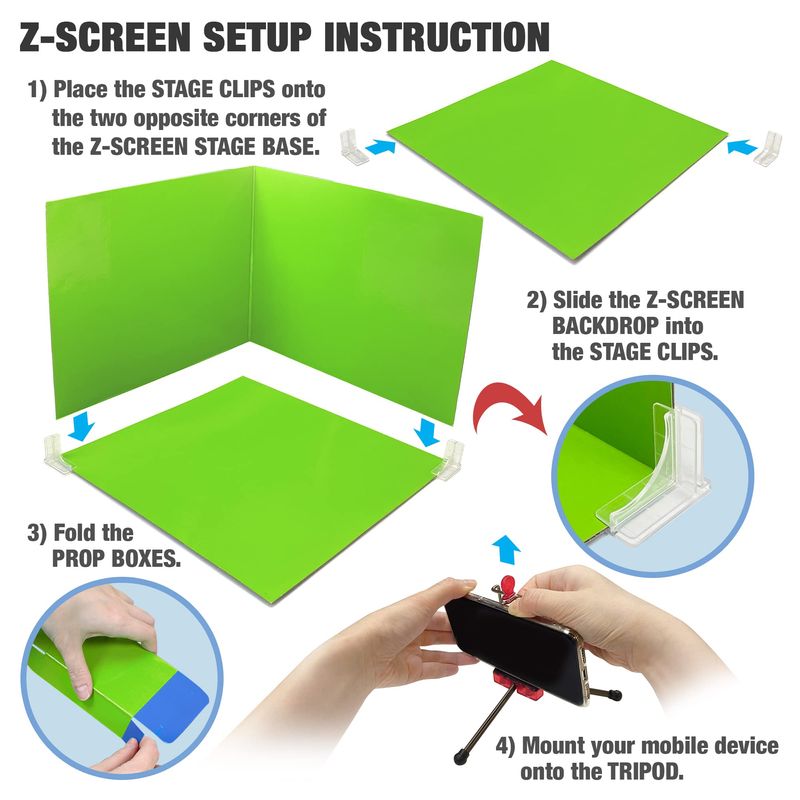 Z-SCREEN SETUP INSTRUCTION

1) Place the STAGE CLIPS onto the two opposite corners of the Z-SCREEN STAGE BASE.

2) Slide the Z-SCREEN BACKDROP into the STAGE CLIPS.

3) Fold the PROP BOXES.

4) Mount your mobile device onto the TRIPOD.