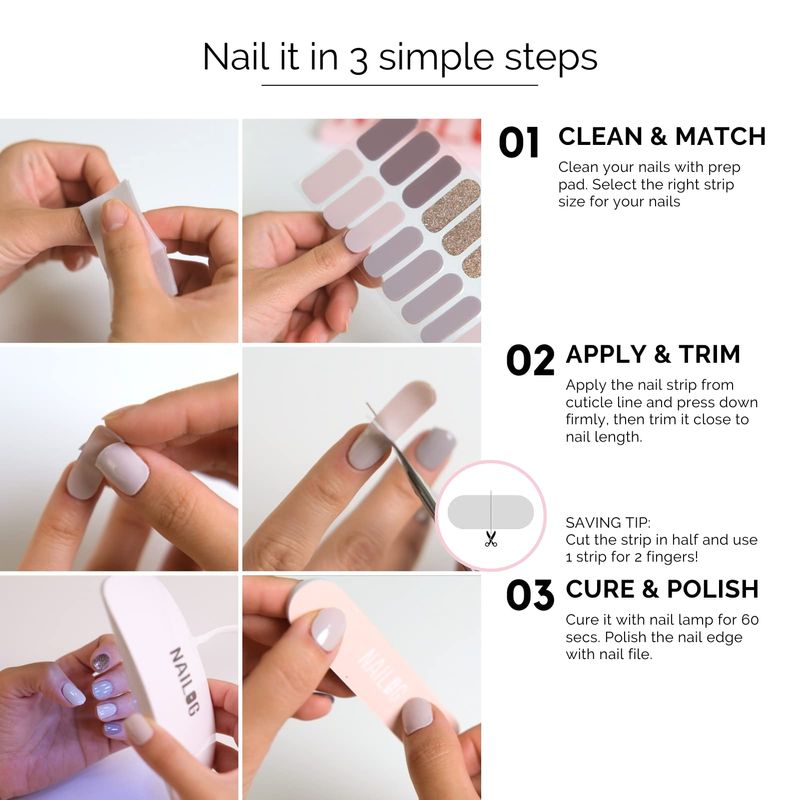 Nail it in 3 simple steps

01 CLEAN & MATCH
Clean your nails with prep pad. Select the right strip size for your nails

02 APPLY & TRIM
Apply the nail strip from cuticle line and press down firmly, then trim it close to nail length.

SAVING TIP:
Cut the strip in half and use 1 strip for 2 fingers!

03 CURE & POLISH
Cure it with nail lamp for 60 secs. Polish the nail edge with nail file.

NAILOG

NAILOG