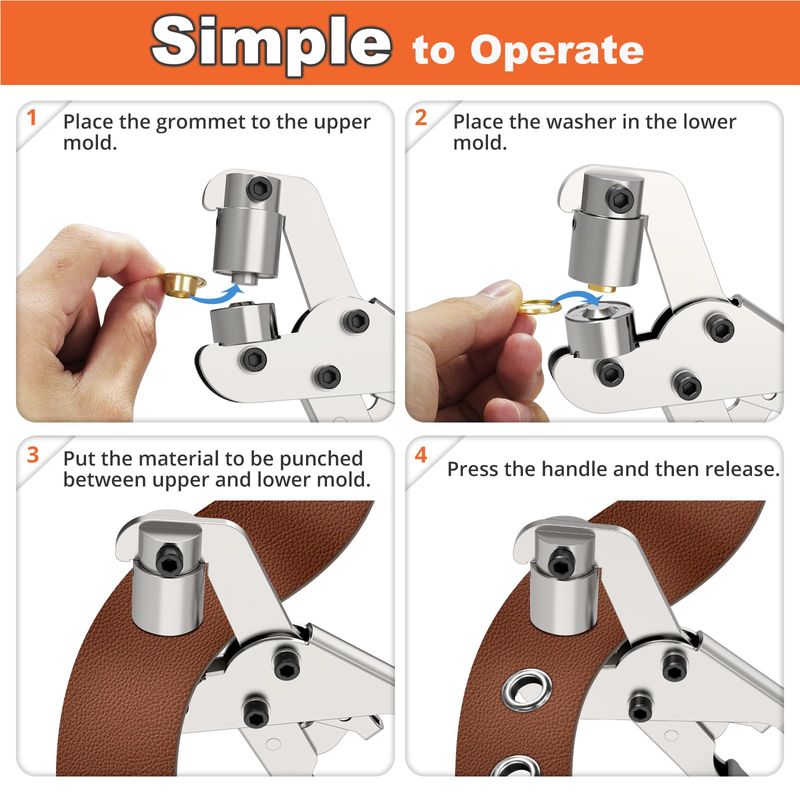 Simple to Operate

1 Place the grommet to the upper mold.

2 Place the washer in the lower mold.

3 Put the material to be punched between upper and lower mold.

4 Press the handle and then release.