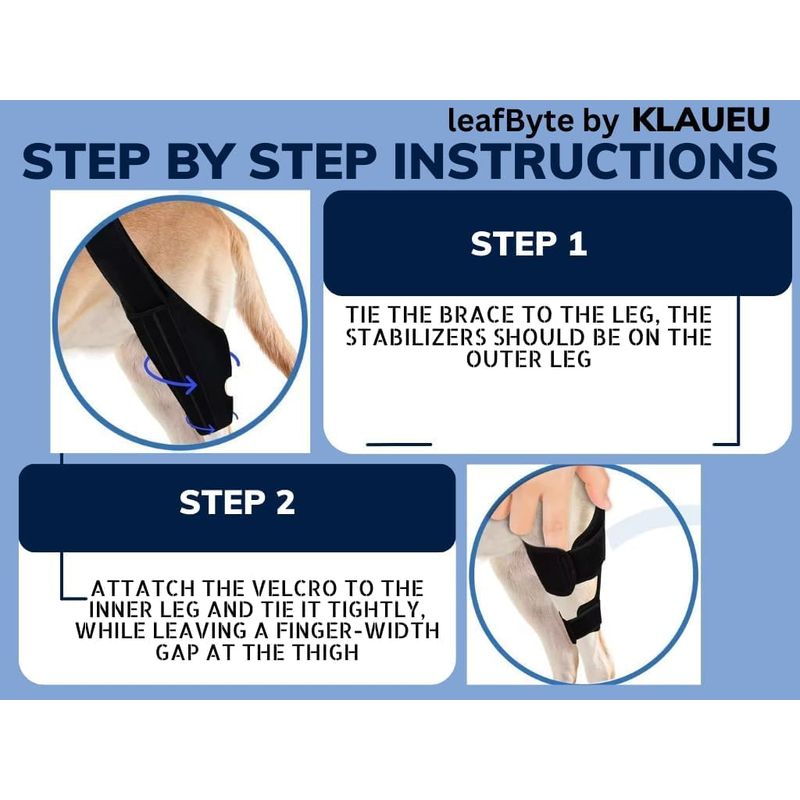 leafByte by KLAUEU
STEP BY STEP INSTRUCTIONS

STEP 1

TIE THE BRACE TO THE LEG, THE STABILIZERS SHOULD BE ON THE OUTER LEG

STEP 2

ATTATCH THE VELCRO TO THE INNER LEG AND TIE IT TIGHTLY, WHILE LEAVING A FINGER-WIDTH GAP AT THE THIGH