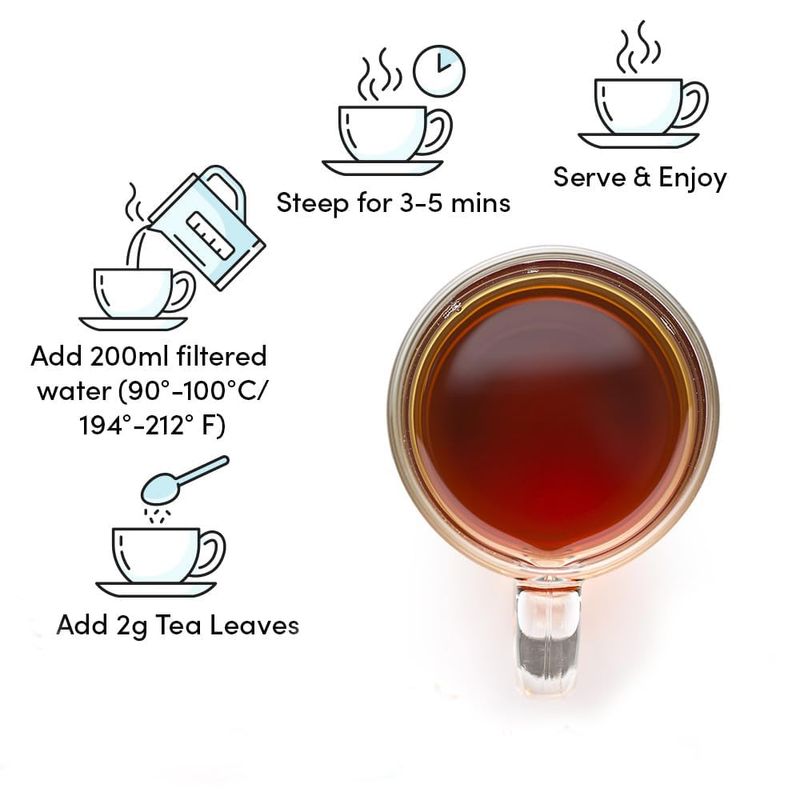 Steep for 3-5 mins

Serve & Enjoy

Add 200ml filtered water (90°-100°C/ 194°-212° F)

Add 2g Tea Leaves