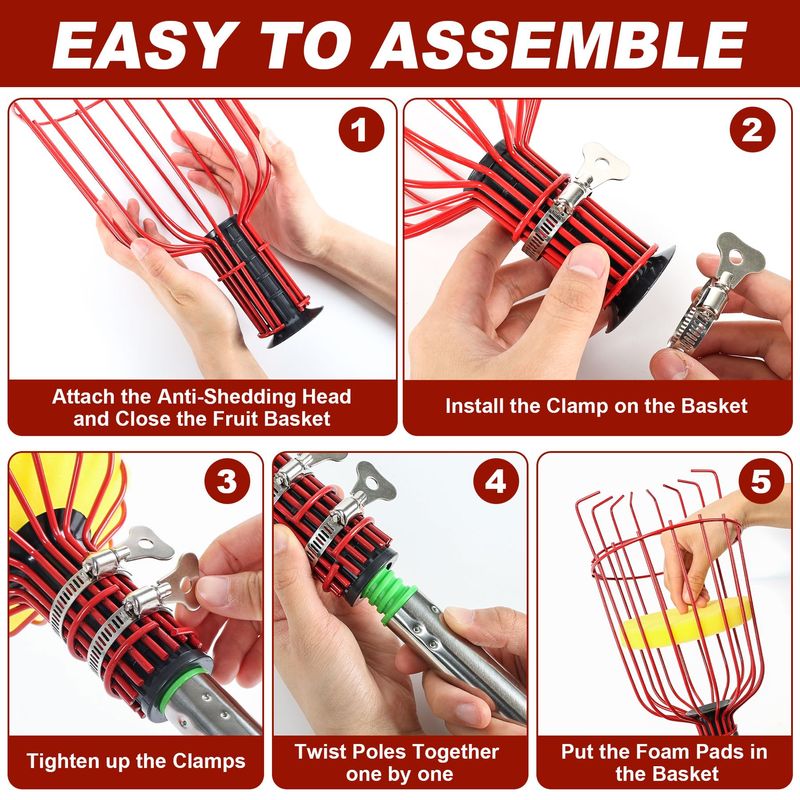 EASY TO ASSEMBLE

1

Attach the Anti-Shedding Head and Close the Fruit Basket

2

Install the Clamp on the Basket

3

Tighten up the Clamps

4

Twist Poles Together one by one

5

Put the Foam Pads in the Basket