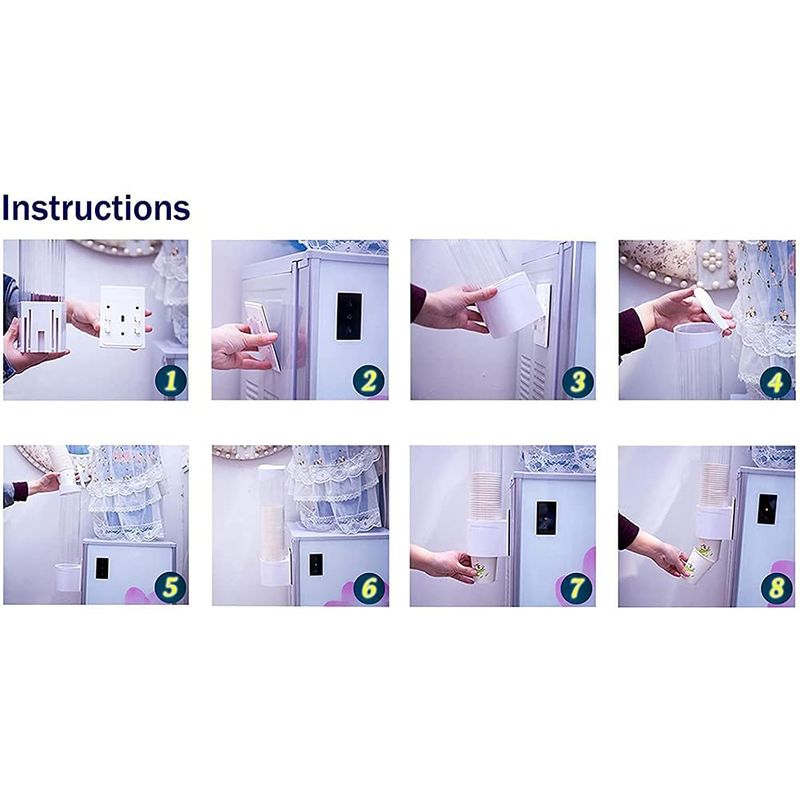 Instructions

1

2

3

4

5

6

7

8