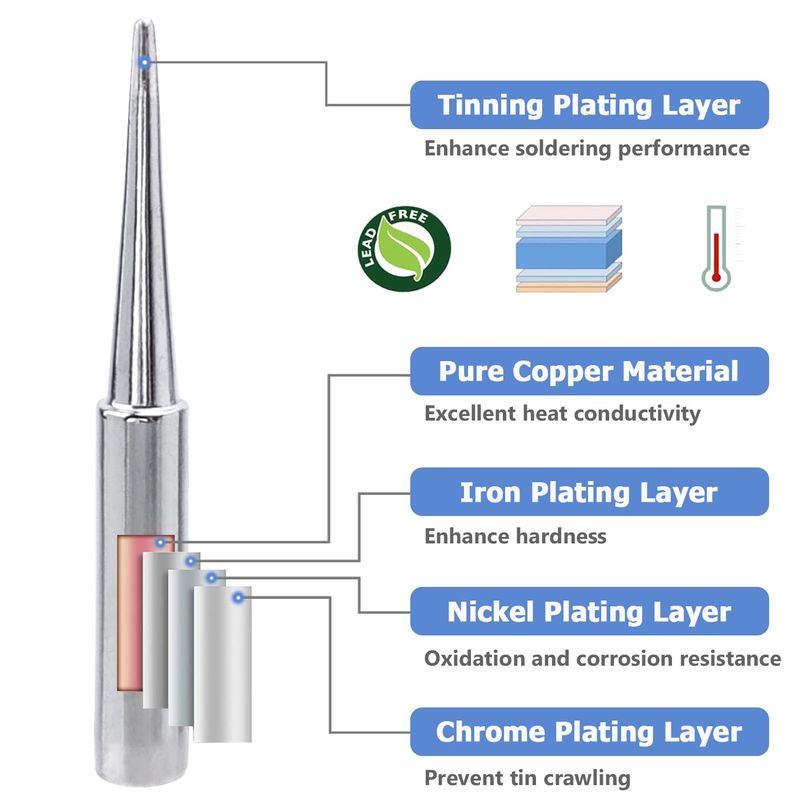 Tinning Plating Layer
Enhance soldering performance

LEAD FREE

Pure Copper Material
Excellent heat conductivity

Iron Plating Layer
Enhance hardness

Nickel Plating Layer
Oxidation and corrosion resistance

Chrome Plating Layer
Prevent tin crawling