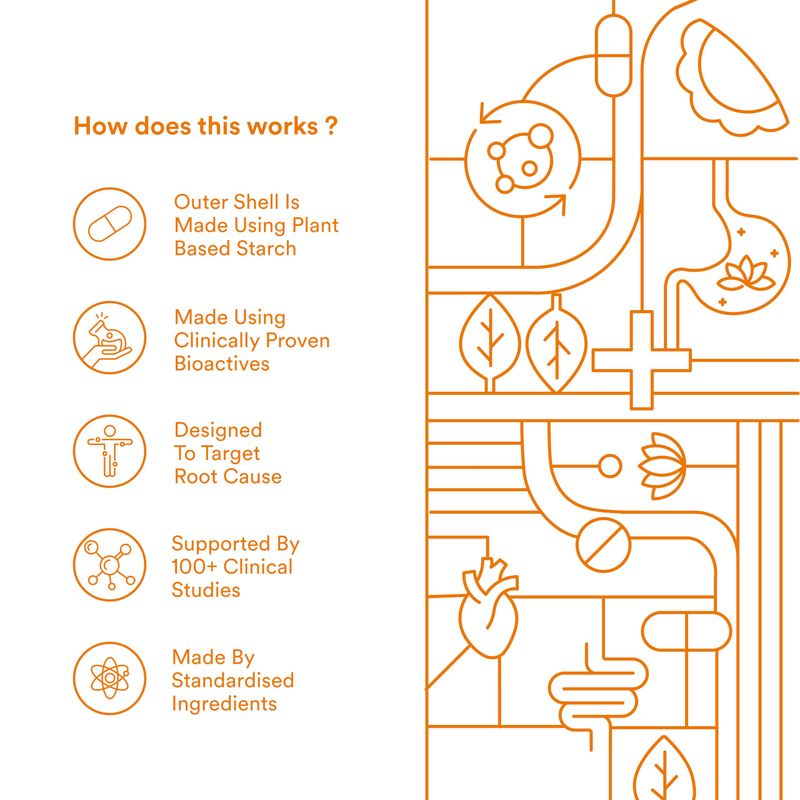 How does this works ?

Outer Shell Is Made Using Plant Based Starch

Made Using Clinically Proven Bioactives

Designed To Target Root Cause

Supported By 100+ Clinical Studies

Made By Standardised Ingredients