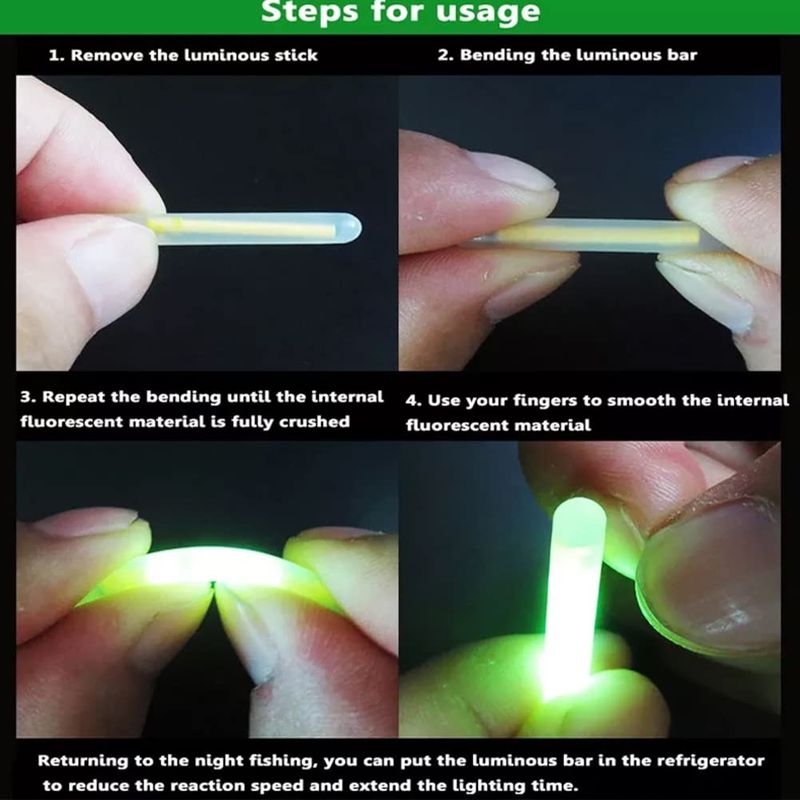 Steps for usage

1. Remove the luminous stick

2. Bending the luminous bar

3. Repeat the bending until the internal fluorescent material is fully crushed

4. Use your fingers to smooth the internal fluorescent material

Returning to the night fishing, you can put the luminous bar in the refrigerator to reduce the reaction speed and extend the lighting time.