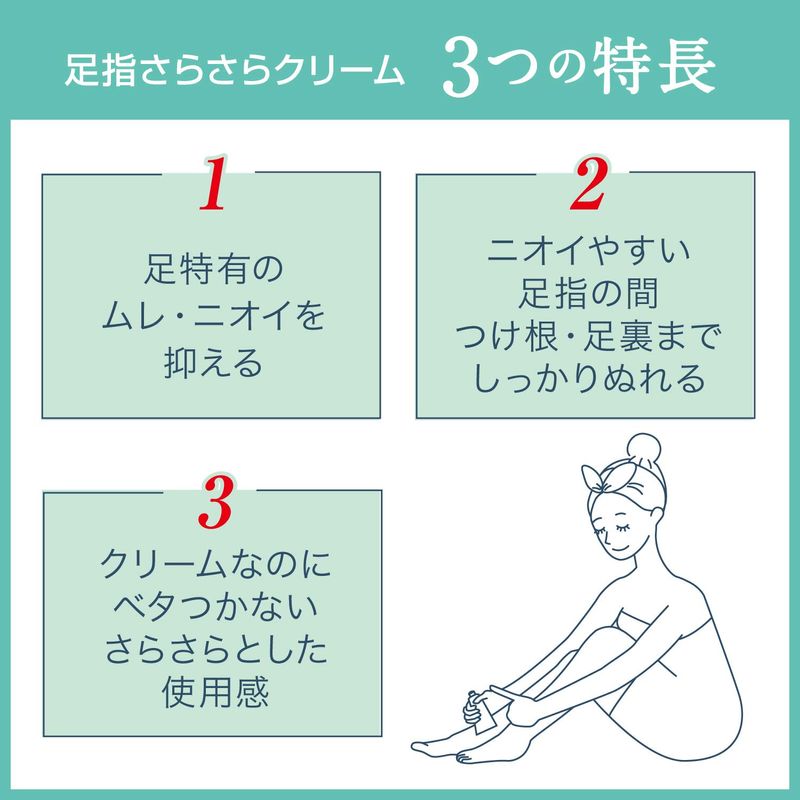 足指さらさらクリーム　3つの特長

1

足特有の
ムレ・ニオイを
抑える

2

ニオイやすい
足指の間
つけ根・足裏まで
しっかりぬれる

3

クリームなのに
ベタつかない
さらさらとした
使用感