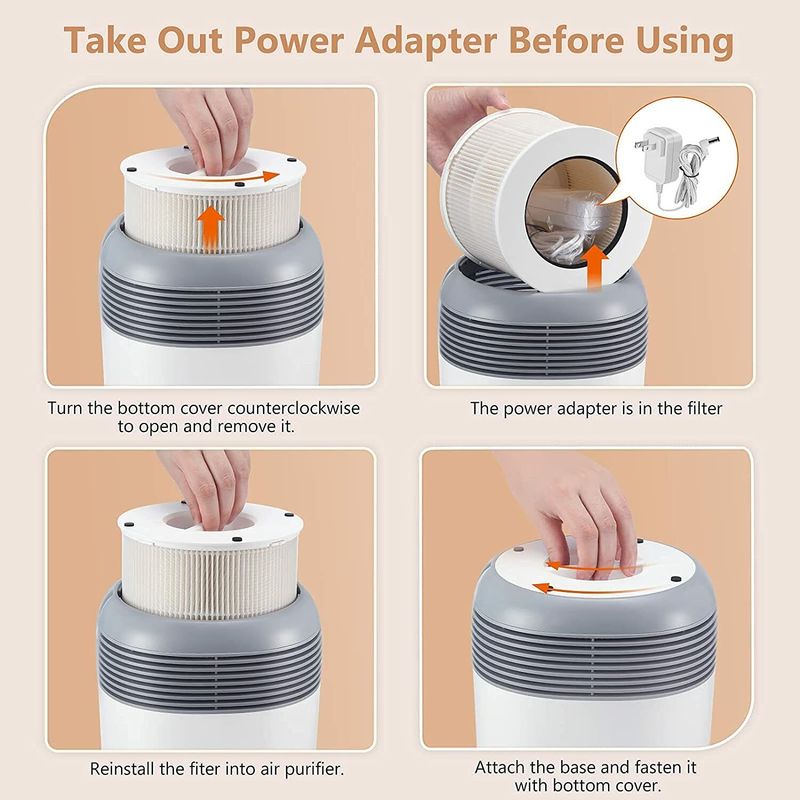 Take Out Power Adapter Before Using

Turn the bottom cover counterclockwise to open and remove it.

The power adapter is in the filter

Reinstall the fiter into air purifier.

Attach the base and fasten it with bottom cover.