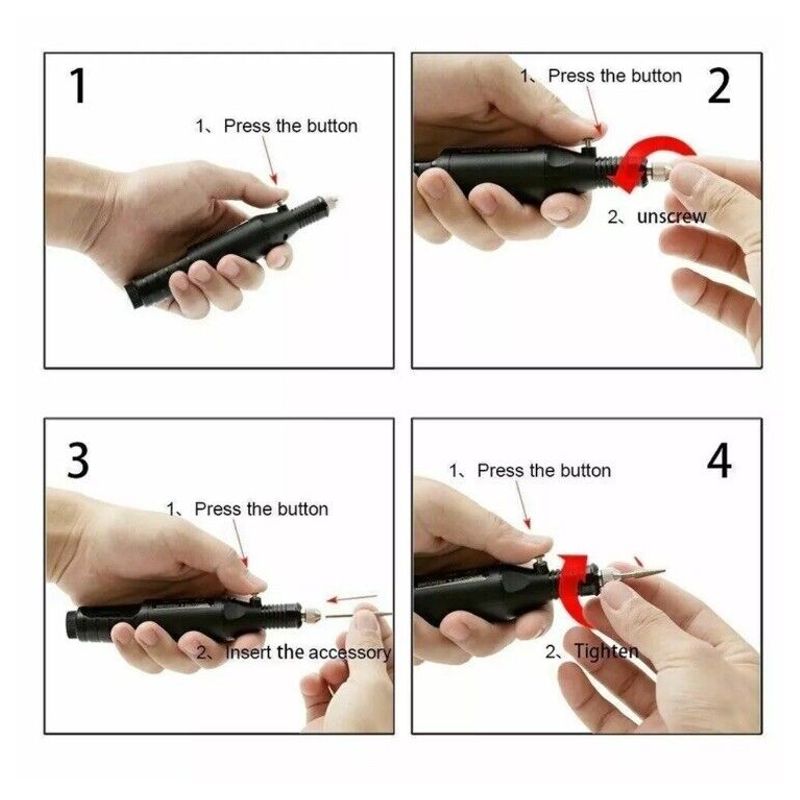 1

1、Press the button

1、Press the button

2

2、unscrew

3

1、Press the button

2、Insert the accessory

1、Press the button

4

2、Tighten