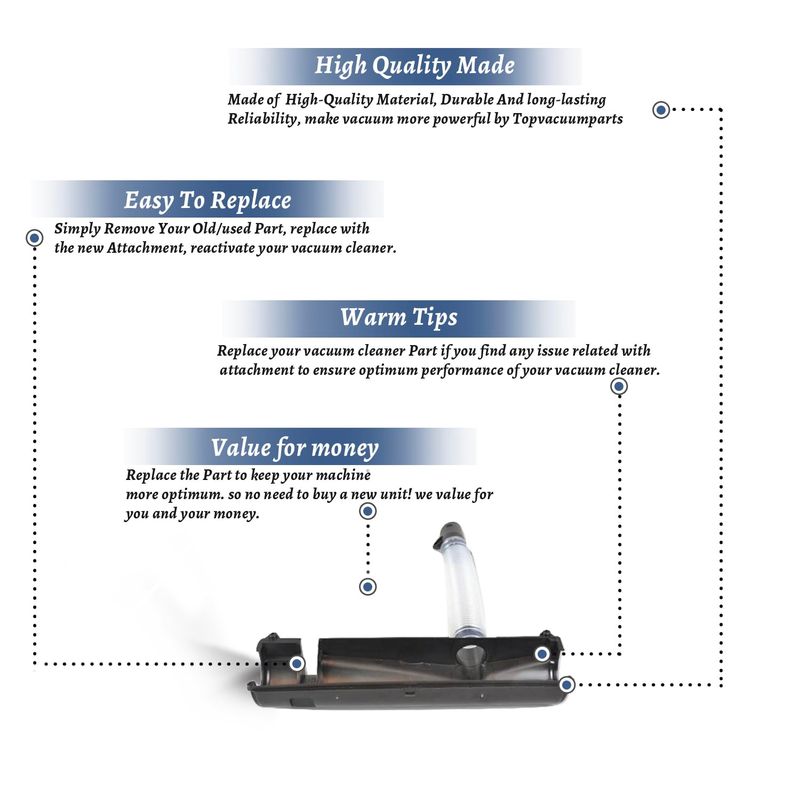 High Quality Made

Made of High-Quality Material, Durable And long-lasting Reliability, make vacuum more powerful by Topvacuumparts

Easy To Replace

Simply Remove Your Old/used Part, replace with the new Attachment, reactivate your vacuum cleaner.

Warm Tips

Replace your vacuum cleaner Part if you find any issue related with attachment to ensure optimum performance of your vacuum cleaner.

Value for money

Replace the Part to keep your machine more optimum. so no need to buy a new unit! we value for you and your money.