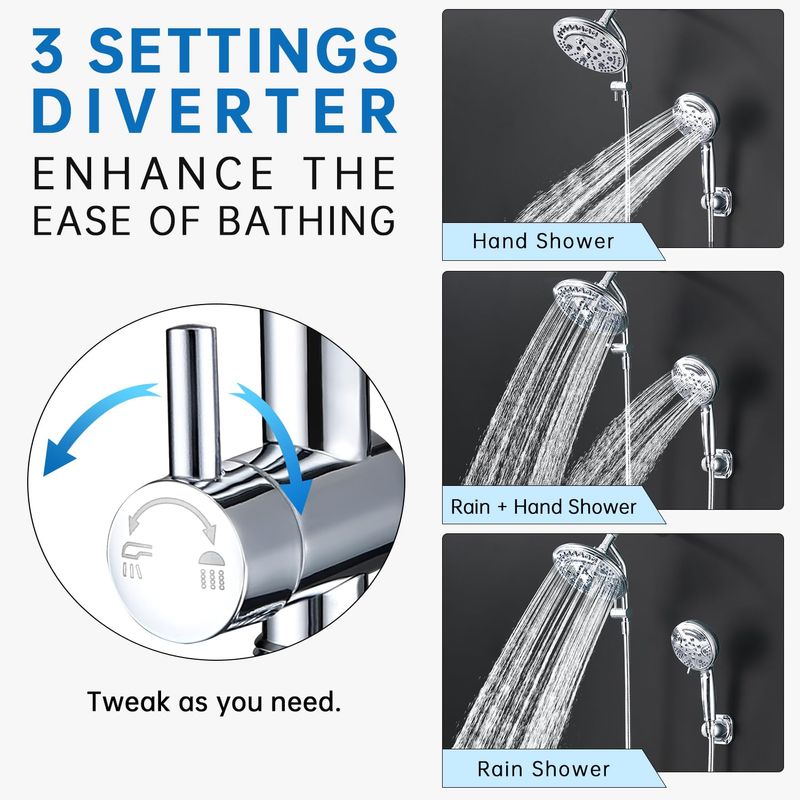 3 SETTINGS DIVERTER

ENHANCE THE EASE OF BATHING

Tweak as you need.

Hand Shower

Rain + Hand Shower

Rain Shower